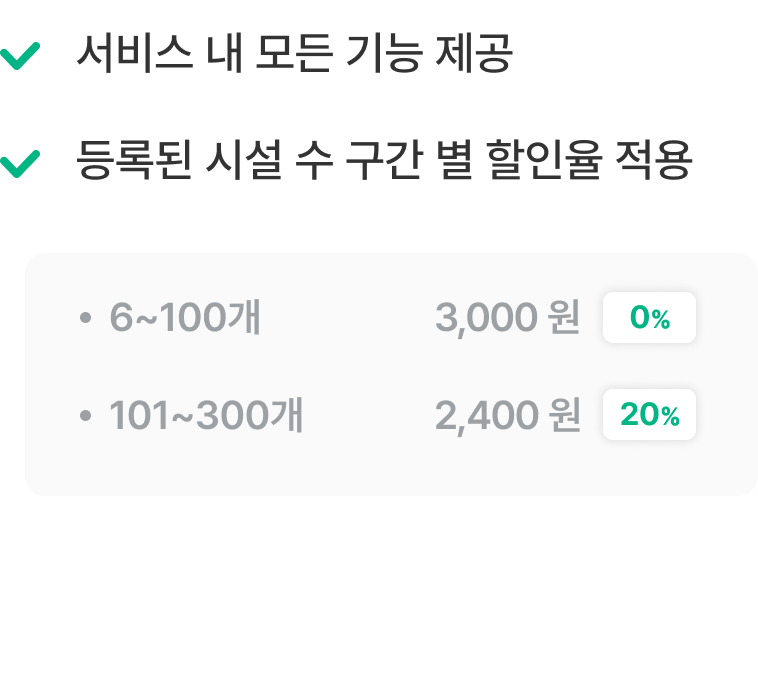 서비스 내 모든 기능 제공

등록된 시설 수 구간 별 할인율 적용

• 6~100개 3,000 원 0%

• 101~300개 2,400 원 20%