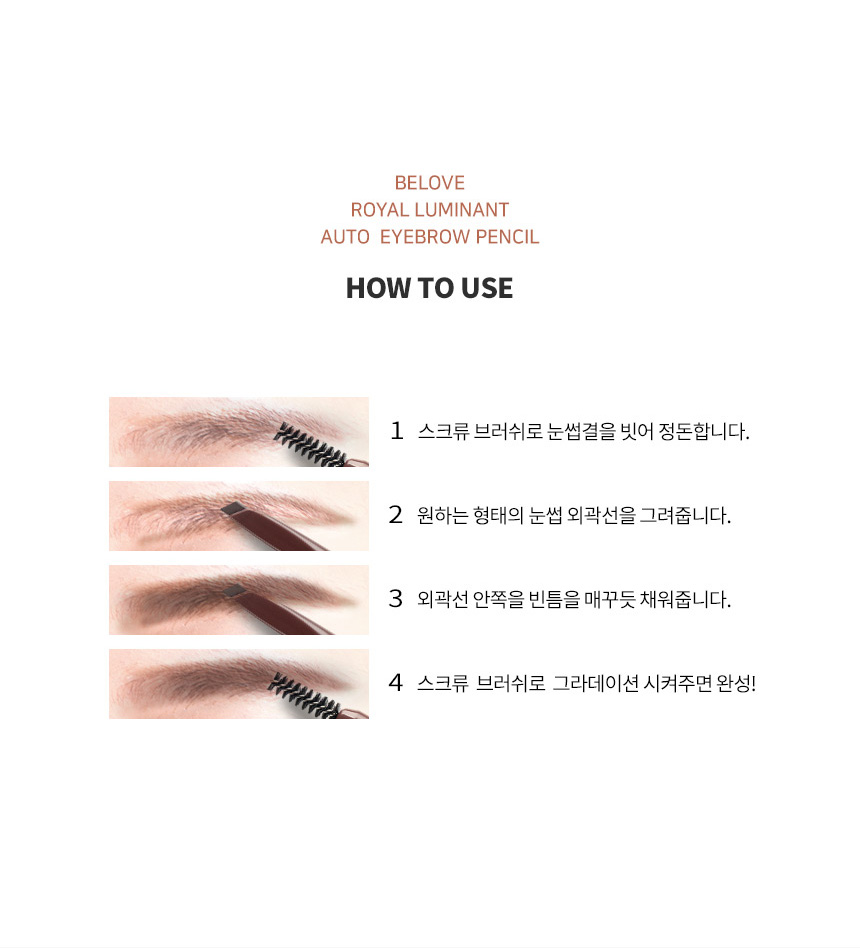 BELOVE
ROYAL LUMINANT
AUTO EYEBROW PENCIL

HOW TO USE

1 스크류 브러쉬로 눈썹결을 빗어 정돈합니다.

2 원하는 형태의 눈썹 외곽선을 그려줍니다.

3 외곽선 안쪽을 빈틈을 매꾸듯 채워줍니다.

4 스크류 브러쉬로 그라데이션 시켜주면 완성!