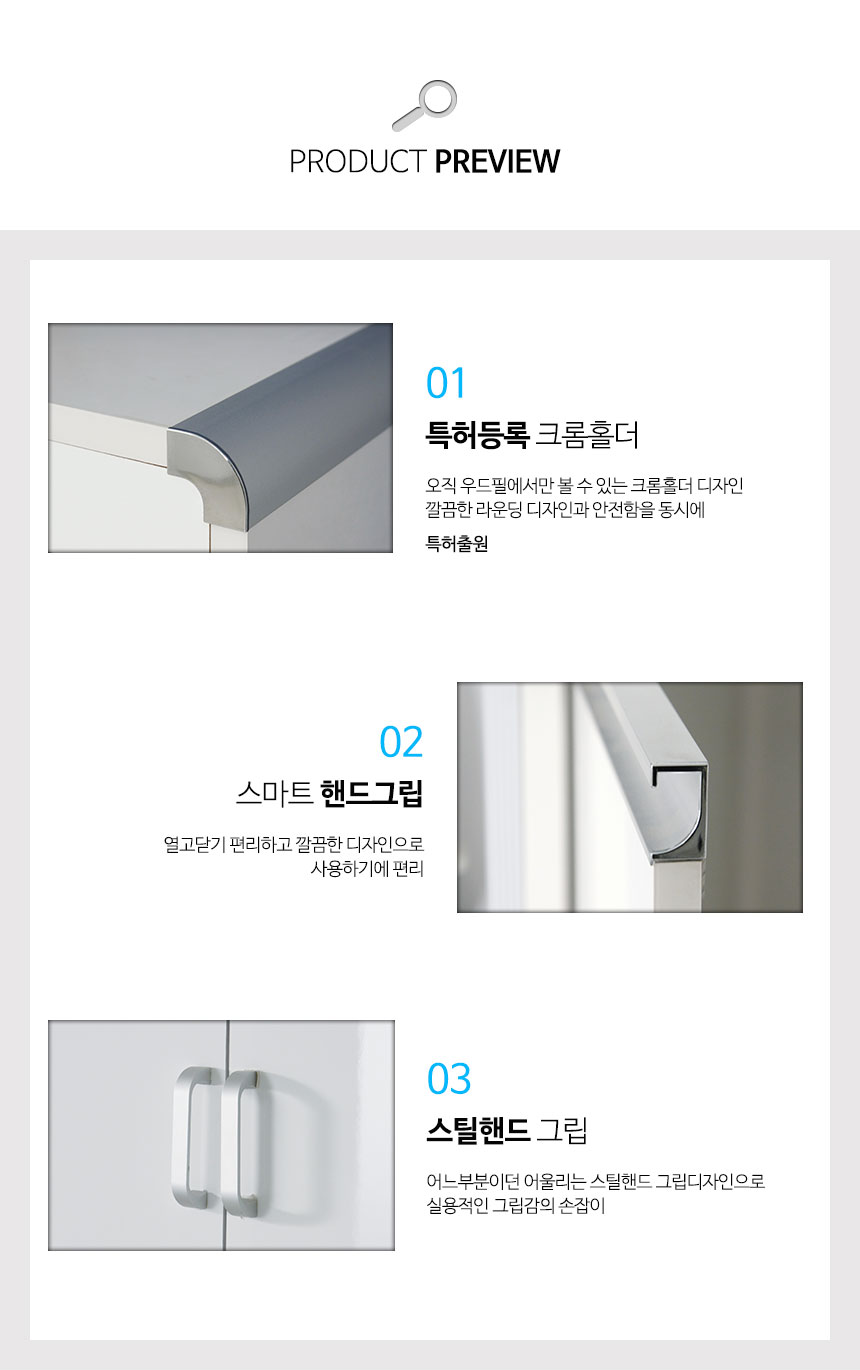 PRODUCT PREVIEW

01

특허등록 크롬홀더

오직 우드필에서만 볼 수 있는 크롬홀더 디자인
깔끔한 라운딩 디자인과 안전함을 동시에

특허출원

02

스마트 핸드그립

열고닫기 편리하고 깔끔한 디자인으로
사용하기에 편리

03

스틸핸드 그립

어느부분이던 어울리는 스틸핸드 그립디자인으로
실용적인 그립감의 손잡이