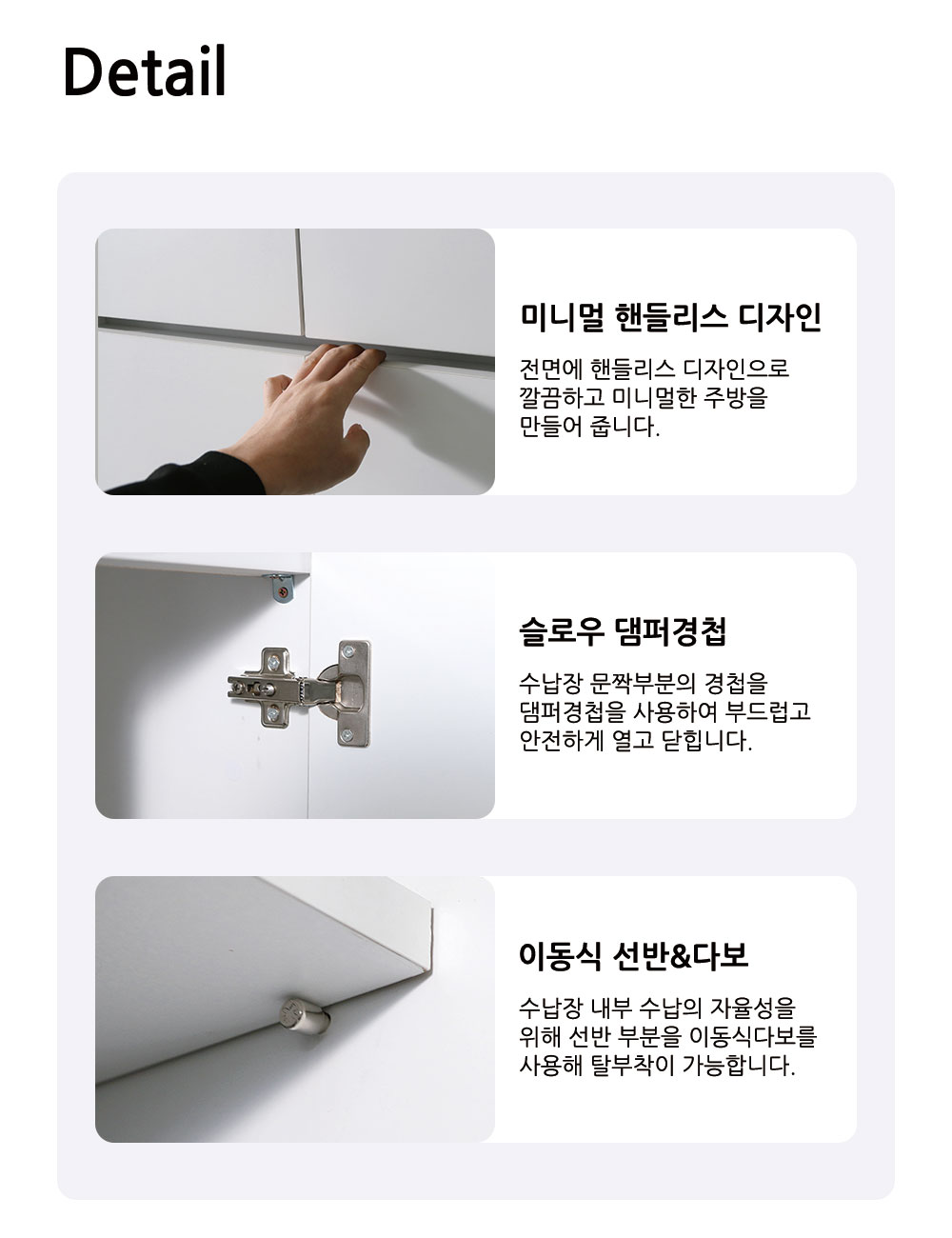 Detail

미니멀 핸들리스 디자인

전면에 핸들리스 디자인으로 깔끔하고 미니멀한 주방을 만들어 줍니다.

슬로우 댐퍼경첩

수납장 문짝부분의 경첩을 댐퍼경첩을 사용하여 부드럽고 안전하게 열고 닫힙니다.

이동식 선반&다보

수납장 내부 수납의 자율성을 위해 선반 부분을 이동식다보를 사용해 탈부착이 가능합니다.