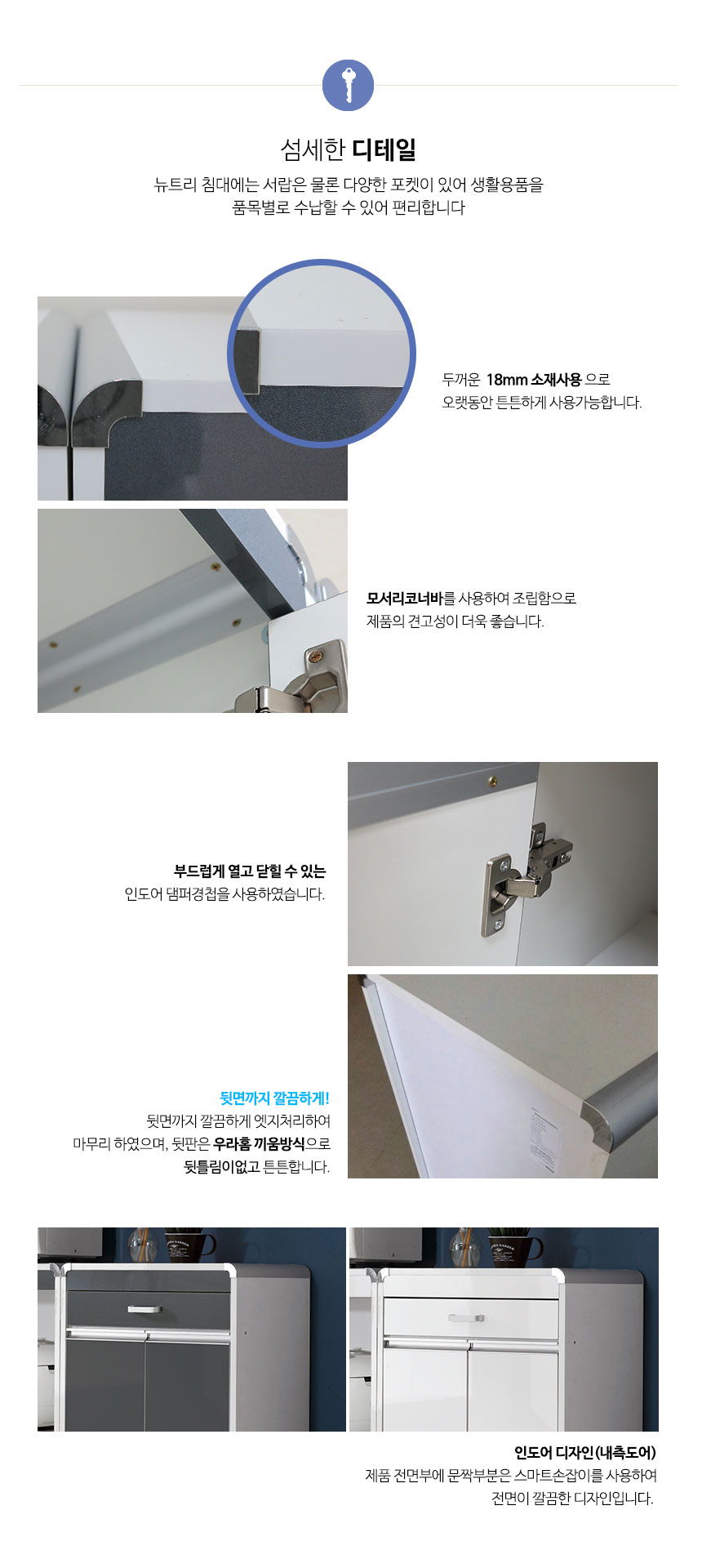 섬세한 디테일

뉴트리 침대에는 서랍은 물론 다양한 포켓이 있어 생활용품을 품목별로 수납할 수 있어 편리합니다

두꺼운 18mm 소재사용 으로 오랫동안 튼튼하게 사용가능합니다.

모서리코너바를 사용하여 조립함으로 제품의 견고성이 더욱 좋습니다.

부드럽게 열고 닫힐 수 있는 인도어 댐퍼경첩을 사용하였습니다.

뒷면까지 깔끔하게!
뒷면까지 깔끔하게 엣지처리하여 마무리 하였으며, 뒷판은 우라홈 끼움방식으로 뒷틀림이없고 튼튼합니다.

인도어 디자인(내측도어)
제품 전면부에 문짝부분은 스마트손잡이를 사용하여 전면이 깔끔한 디자인입니다.