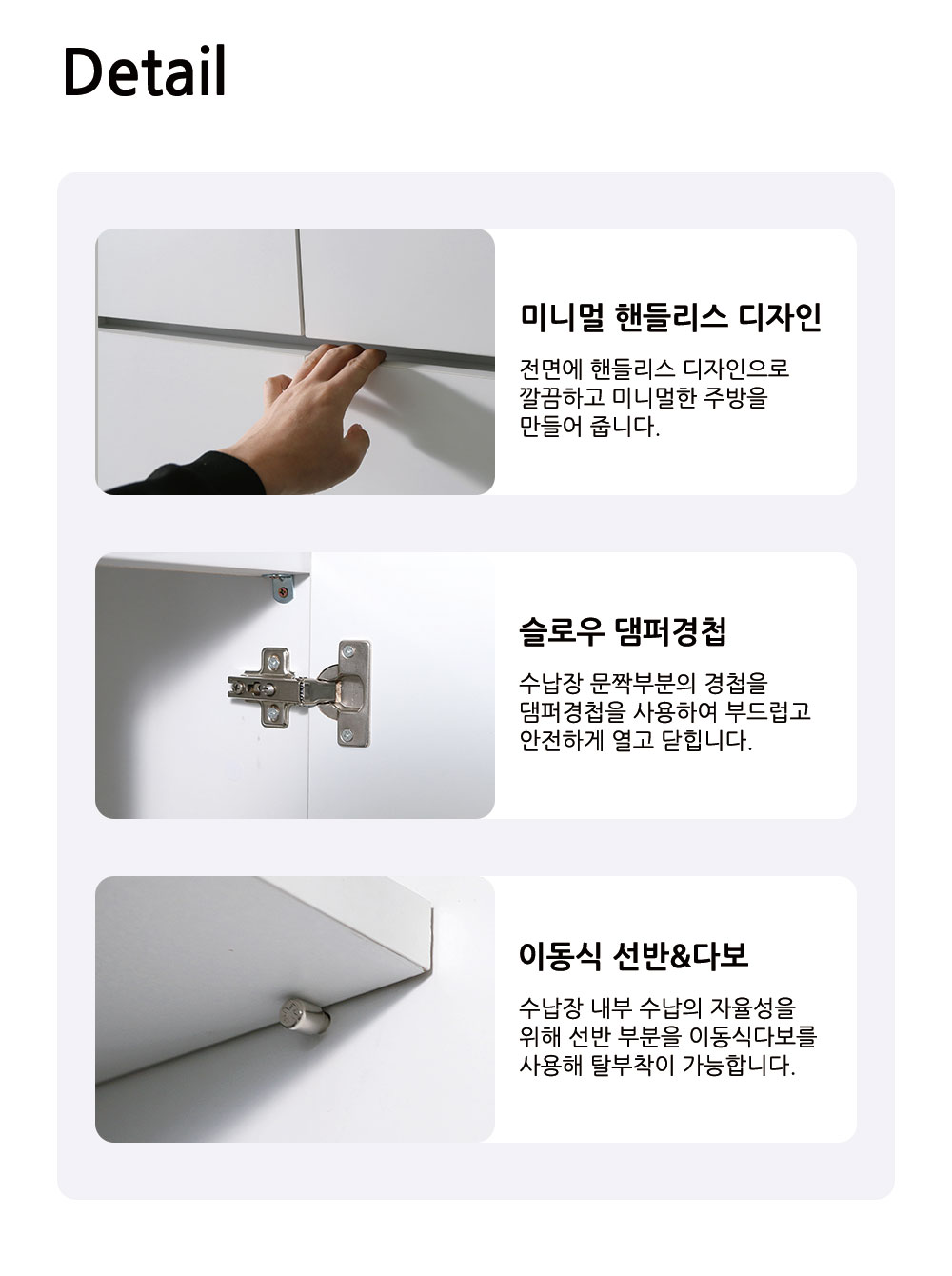 Detail

미니멀 핸들리스 디자인

전면에 핸들리스 디자인으로 깔끔하고 미니멀한 주방을 만들어 줍니다.

슬로우 댐퍼경첩

수납장 문짝부분의 경첩을 댐퍼경첩을 사용하여 부드럽고 안전하게 열고 닫힙니다.

이동식 선반&다보

수납장 내부 수납의 자율성을 위해 선반 부분을 이동식다보를 사용해 탈부착이 가능합니다.