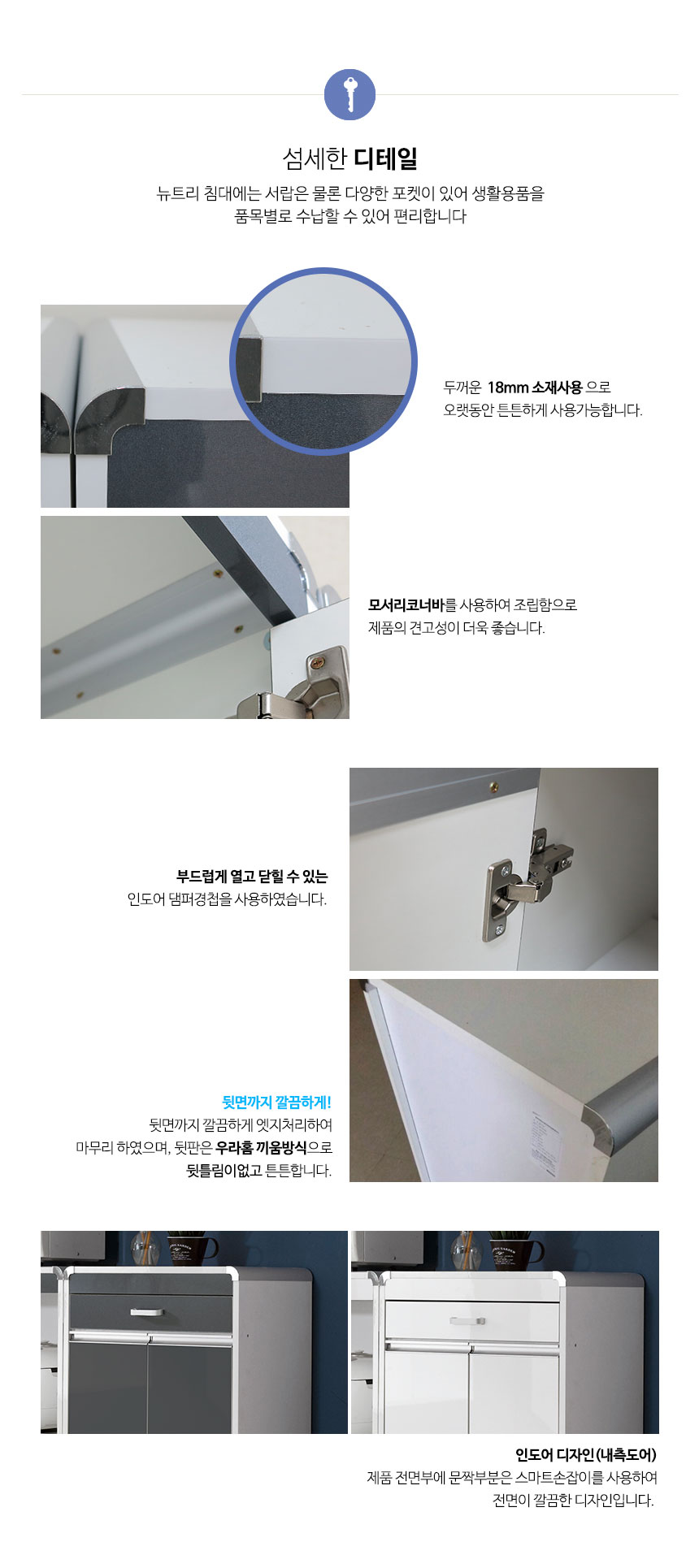 섬세한 디테일

뉴트리 침대에는 서랍은 물론 다양한 포켓이 있어 생활용품을 품목별로 수납할 수 있어 편리합니다

두꺼운 18mm 소재사용 으로 오랫동안 튼튼하게 사용가능합니다.

모서리코너바를 사용하여 조립함으로 제품의 견고성이 더욱 좋습니다.

부드럽게 열고 닫힐 수 있는 인도어 댐퍼경첩을 사용하였습니다.

뒷면까지 깔끔하게!
뒷면까지 깔끔하게 엣지처리하여 마무리 하였으며, 뒷판은 우라홈 끼움방식으로 뒷틀림이없고 튼튼합니다.

인도어 디자인(내측도어)
제품 전면부에 문짝부분은 스마트손잡이를 사용하여 전면이 깔끔한 디자인입니다.