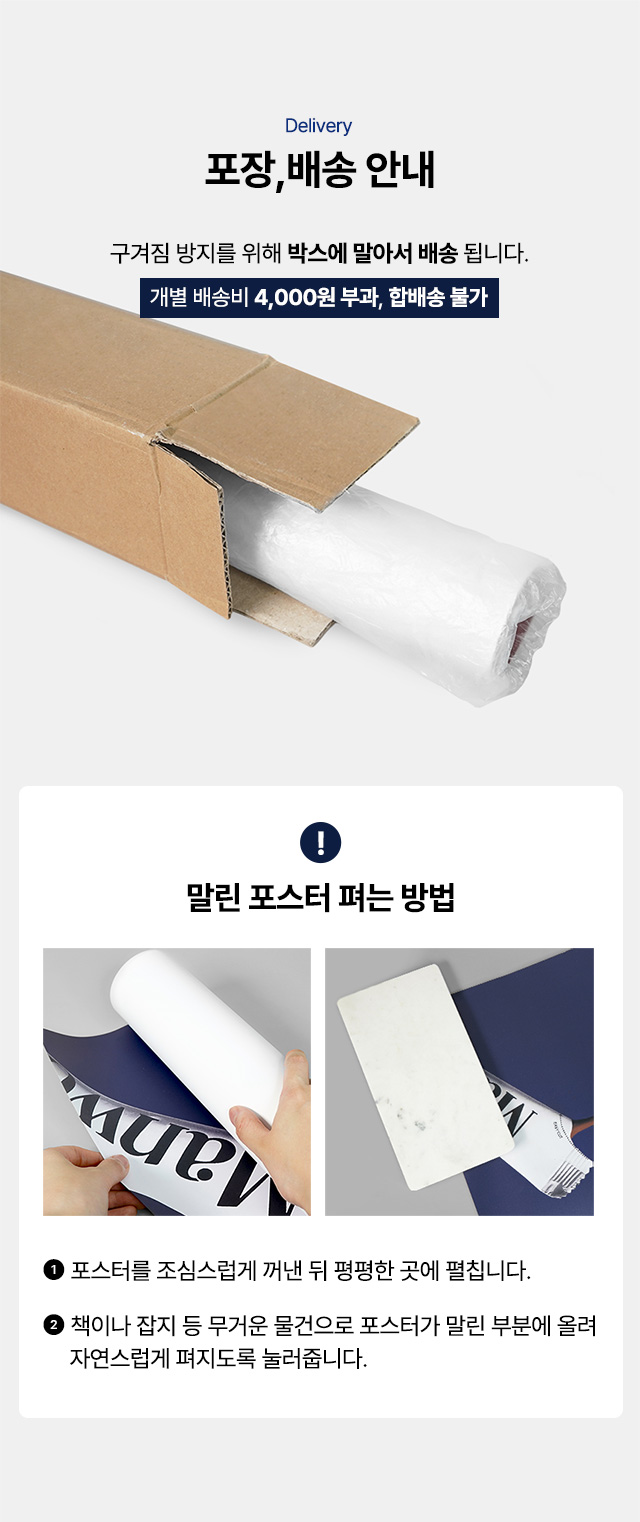 Delivery
포장,배송 안내

구겨짐 방지를 위해 박스에 말아서 배송 됩니다.
개별 배송비 4,000원 부과, 합배송 불가

!
말린 포스터 펴는 방법

❶ 포스터를 조심스럽게 꺼낸 뒤 평평한 곳에 펼칩니다.

❷ 책이나 잡지 등 무거운 물건으로 포스터가 말린 부분에 올려 자연스럽게 펴지도록 눌러줍니다.