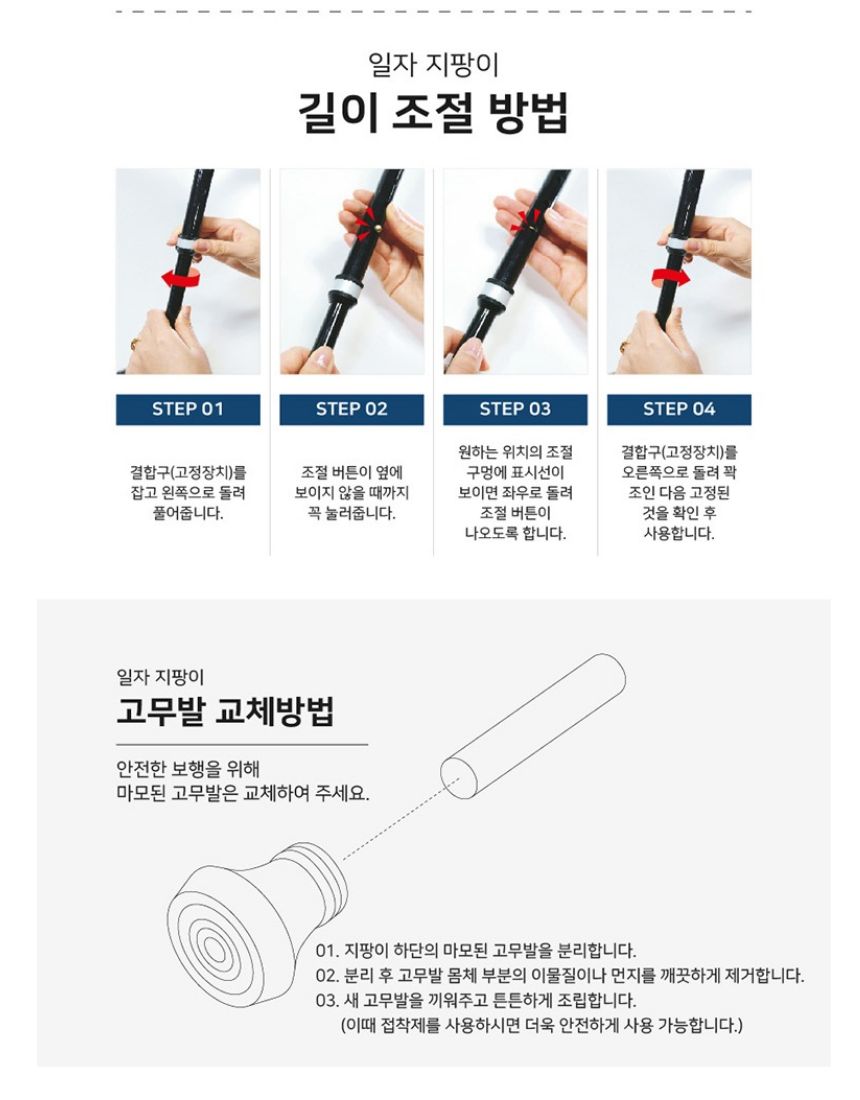 일자 지팡이
길이 조절 방법

STEP 01

결합구(고정장치)를 잡고 왼쪽으로 돌려 풀어줍니다.

STEP 02

조절 버튼이 옆에 보이지 않을 때까지 꼭 눌러줍니다.

STEP 03

원하는 위치의 조절 구멍에 표시선이 보이면 좌우로 돌려 조절 버튼이 나오도록 합니다.

STEP 04

결합구(고정장치)를 오른쪽으로 돌려 꽉 조인 다음 고정된 것을 확인 후 사용합니다.

일자 지팡이
고무발 교체방법

안전한 보행을 위해
마모된 고무발은 교체하여 주세요.

01. 지팡이 하단의 마모된 고무발을 분리합니다.
02. 분리 후 고무발 몸체 부분의 이물질이나 먼지를 깨끗하게 제거합니다.
03. 새 고무발을 끼워주고 튼튼하게 조립합니다.
(이때 접착제를 사용하시면 더욱 안전하게 사용 가능합니다.)