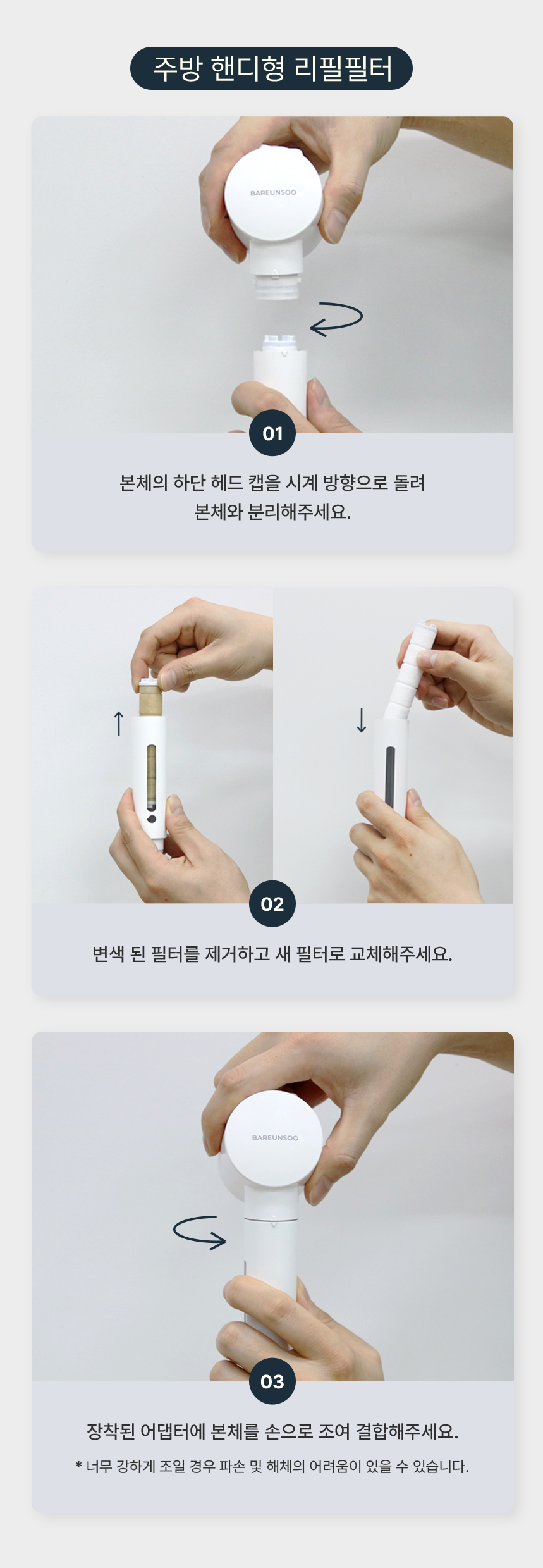 주방 핸디형 리필필터

BAREUNSOO

01

본체의 하단 헤드 캡을 시계 방향으로 돌려 본체와 분리해주세요.

02

변색 된 필터를 제거하고 새 필터로 교체해주세요.

BAREUNSOO

03

장착된 어댑터에 본체를 손으로 조여 결합해주세요.

* 너무 강하게 조일 경우 파손 및 해체의 어려움이 있을 수 있습니다.