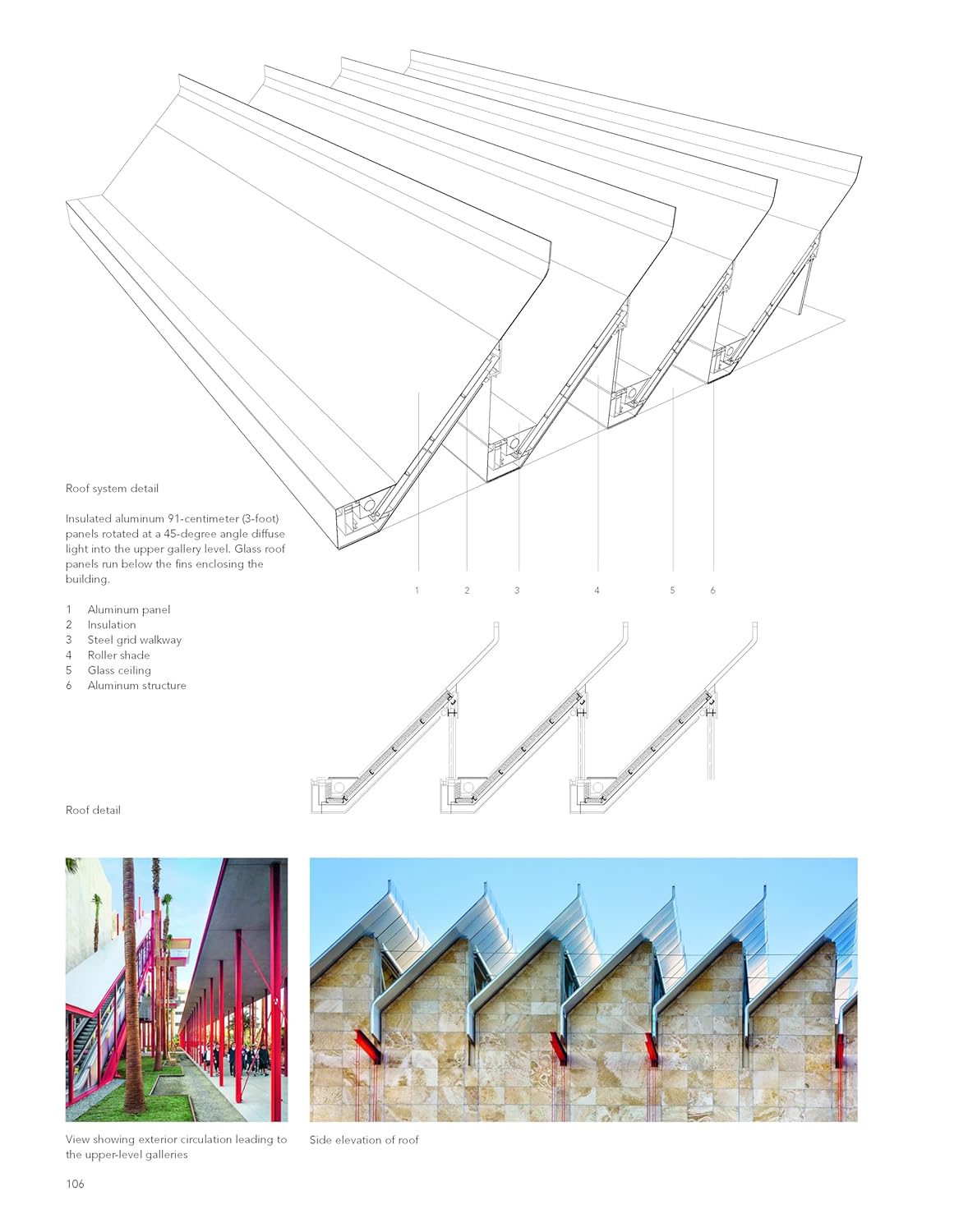 Roof system detail

Insulated aluminum 91-centimeter (3-foot) panels rotated at a 45-degree angle diffuse light into the upper gallery level. Glass roof panels run below the fins enclosing the building.

1 Aluminum panel
2 Insulation
3 Steel grid walkway
4 Roller shade
5 Glass ceiling
6 Aluminum structure

1 2 3 4 5 6

Roof detail

View showing exterior circulation leading to the upper-level galleries

Side elevation of roof

106