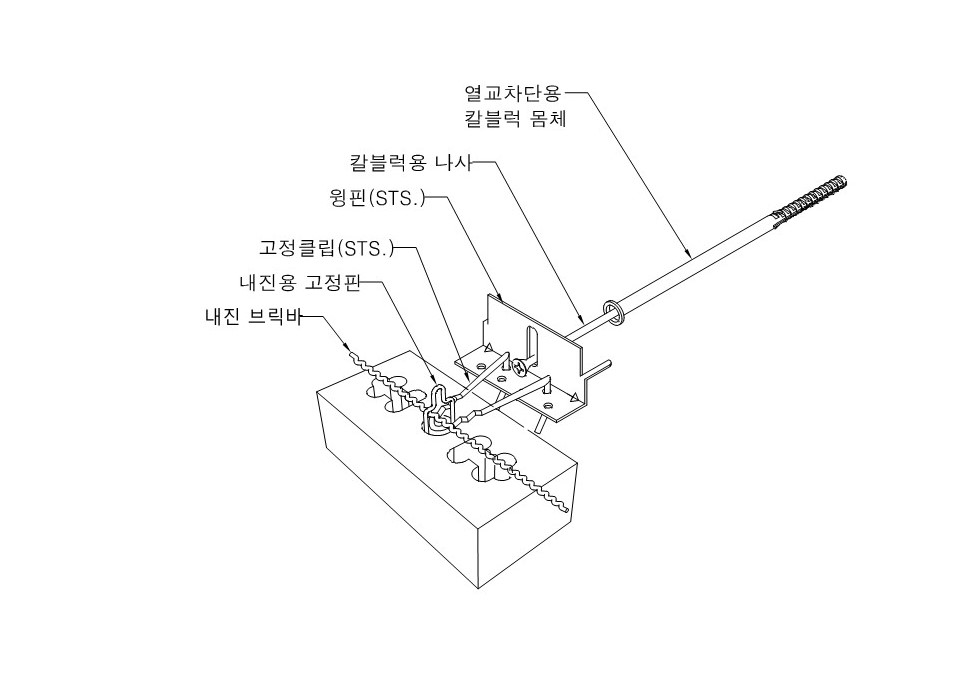 열교차단용
칼블럭 몸체

칼블럭용 나사

윙핀(STS.)

고정클립(STS.)

내진용 고정핀

내진 브릭바