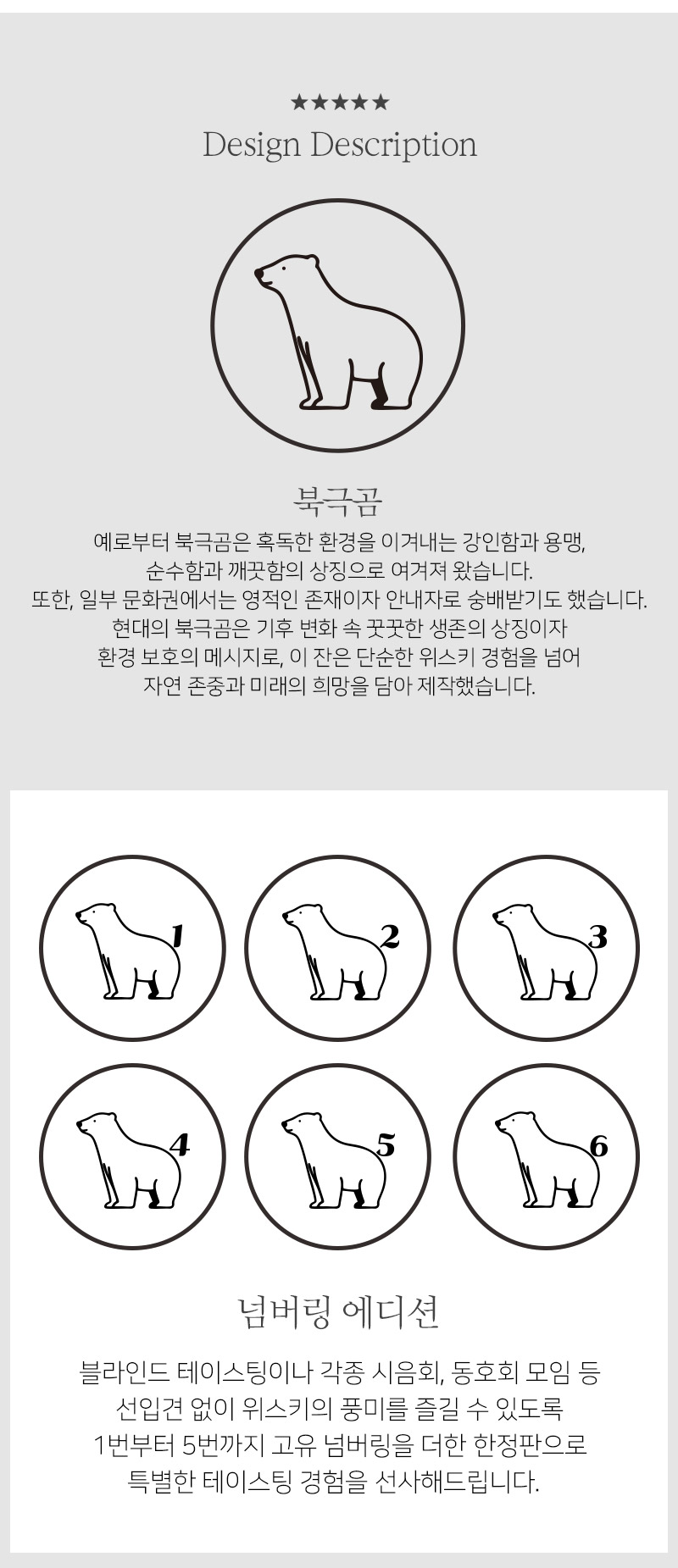 ★★★★★
Design Description

북극곰

예로부터 북극곰은 혹독한 환경을 이겨내는 강인함과 용맹, 순수함과 깨끗함의 상징으로 여겨져 왔습니다. 또한, 일부 문화권에서는 영적인 존재이자 안내자로 숭배받기도 했습니다. 현대의 북극곰은 기후 변화 속 꿋꿋한 생존의 상징이자 환경 보호의 메시지로, 이 잔은 단순한 위스키 경험을 넘어 자연 존중과 미래의 희망을 담아 제작했습니다.

1
2
3
4
5
6

넘버링 에디션

블라인드 테이스팅이나 각종 시음회, 동호회 모임 등 선입견 없이 위스키의 풍미를 즐길 수 있도록 1번부터 5번까지 고유 넘버링을 더한 한정판으로 특별한 테이스팅 경험을 선사해드립니다.