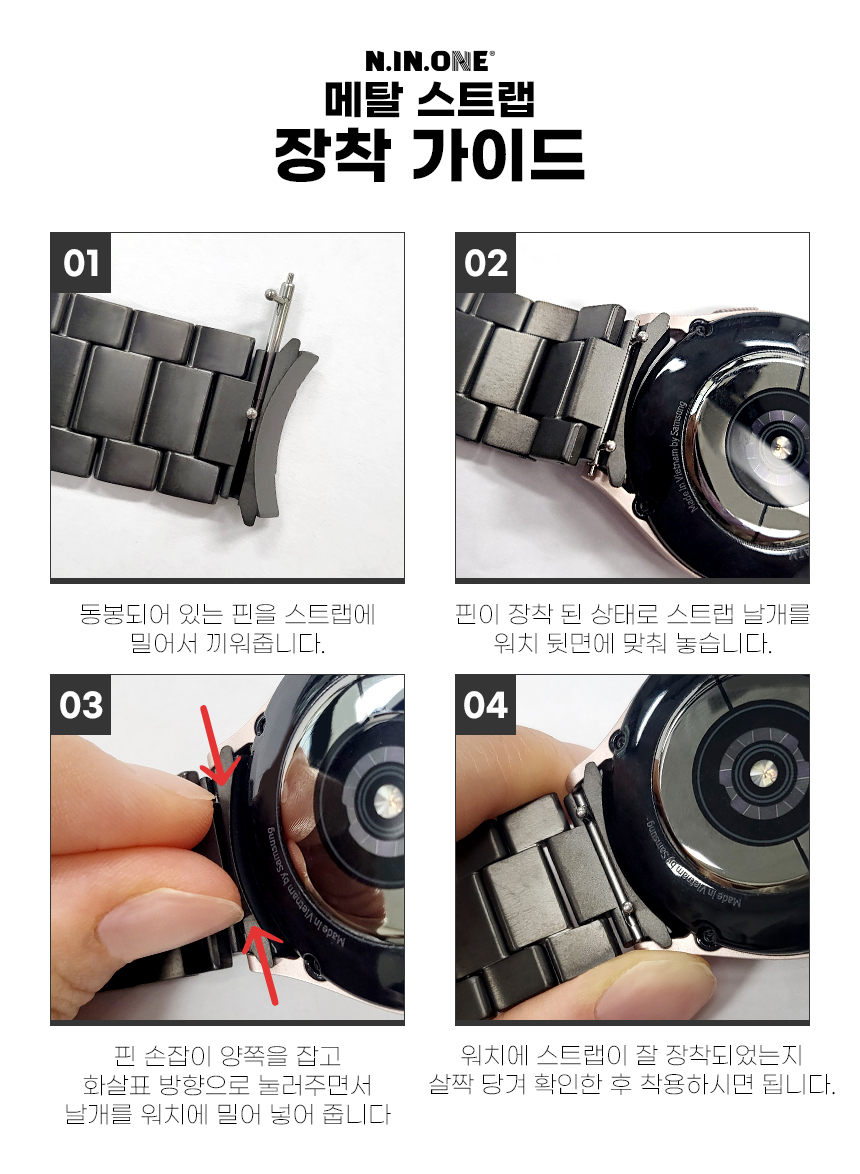 N.IN.ONE®
메탈 스트랩
장착 가이드

01

동봉되어 있는 핀을 스트랩에 밀어서 끼워줍니다.

02

Made in Vietnam by Samsung

핀이 장착 된 상태로 스트랩 날개를 워치 뒷면에 맞춰 놓습니다.

03

Made in Vietnam by Samsung

핀 손잡이 양쪽을 잡고 화살표 방향으로 눌러주면서 날개를 워치에 밀어 넣어 줍니다

04

Made in Vietnam by Samsung

워치에 스트랩이 잘 장착되었는지 살짝 당겨 확인한 후 착용하시면 됩니다.