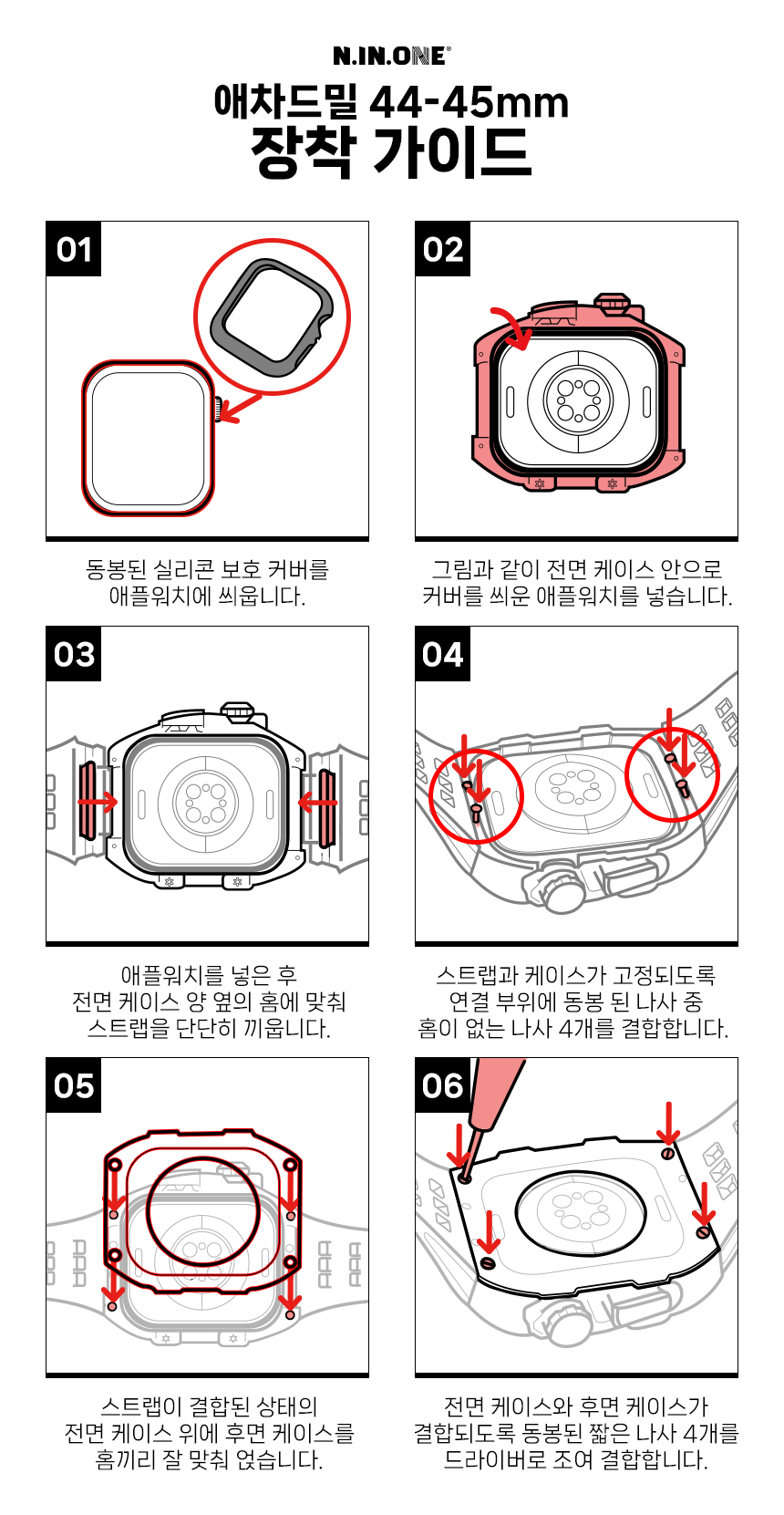 N.IN.ONE®

애차드밀 44-45mm
장착 가이드

01

동봉된 실리콘 보호 커버를 애플워치에 씌웁니다.

02

그림과 같이 전면 케이스 안으로 커버를 씌운 애플워치를 넣습니다.

03

애플워치를 넣은 후 전면 케이스 양 옆의 홈에 맞춰 스트랩을 단단히 끼웁니다.

04

스트랩과 케이스가 고정되도록 연결 부위에 동봉 된 나사 중 홈이 없는 나사 4개를 결합합니다.

05

스트랩이 결합된 상태의 전면 케이스 위에 후면 케이스를 홈끼리 잘 맞춰 얹습니다.

06

전면 케이스와 후면 케이스가 결합되도록 동봉된 짧은 나사 4개를 드라이버로 조여 결합합니다.