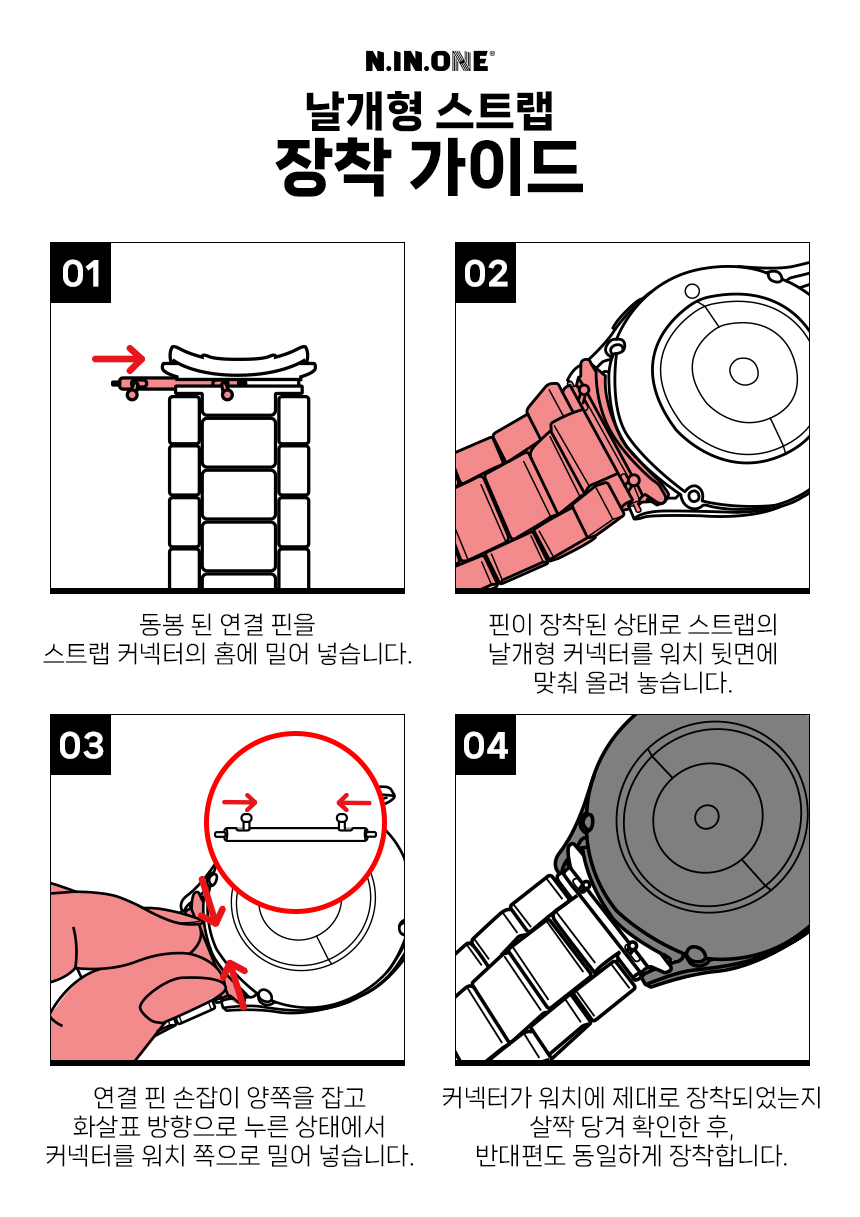 N.IN.ONE®

날개형 스트랩
장착 가이드

01

동봉 된 연결 핀을
스트랩 커넥터의 홈에 밀어 넣습니다.

02

핀이 장착된 상태로 스트랩의
날개형 커넥터를 워치 뒷면에
맞춰 올려 놓습니다.

03

연결 핀 손잡이 양쪽을 잡고
화살표 방향으로 누른 상태에서
커넥터를 워치 쪽으로 밀어 넣습니다.

04

커넥터가 워치에 제대로 장착되었는지
살짝 당겨 확인한 후,
반대편도 동일하게 장착합니다.