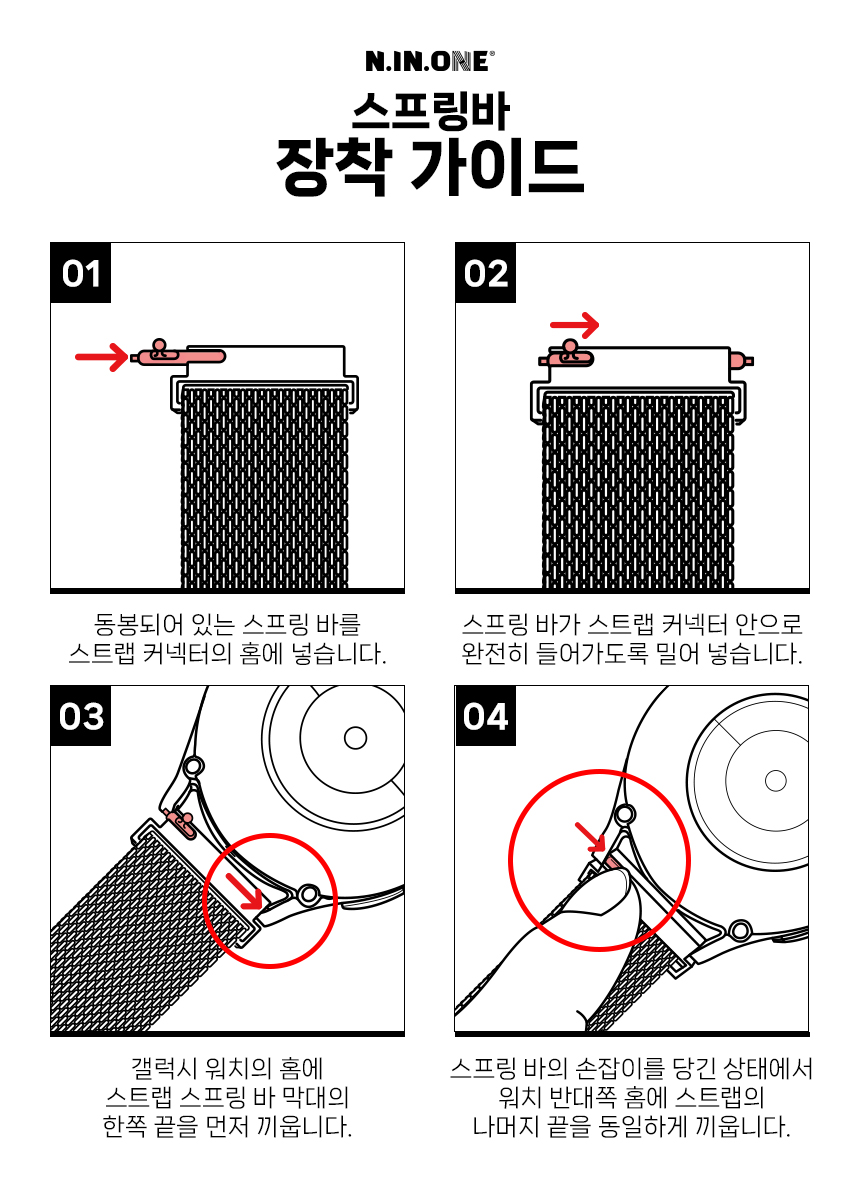 N.IN.ONE®

스프링바
장착 가이드

01

동봉되어 있는 스프링 바를
스트랩 커넥터의 홈에 넣습니다.

02

스프링 바가 스트랩 커넥터 안으로
완전히 들어가도록 밀어 넣습니다.

03

갤럭시 워치의 홈에
스트랩 스프링 바 막대의
한쪽 끝을 먼저 끼웁니다.

04

스프링 바의 손잡이를 당긴 상태에서
워치 반대쪽 홈에 스트랩의
나머지 끝을 동일하게 끼웁니다.