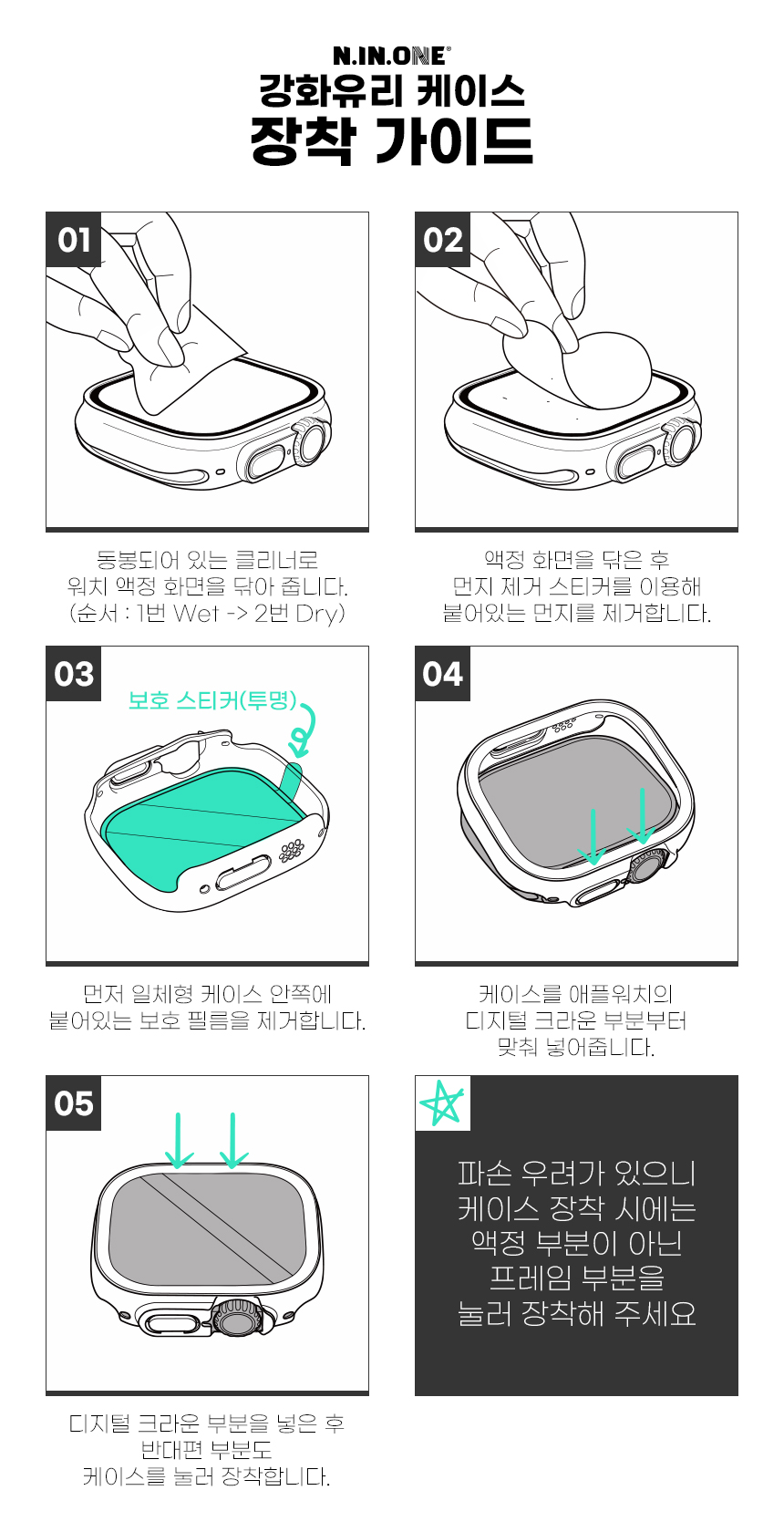 N.IN.ONE®
강화유리 케이스
장착 가이드

01

동봉되어 있는 클리너로
워치 액정 화면을 닦아 줍니다.
(순서 : 1번 Wet -> 2번 Dry)

02

액정 화면을 닦은 후
먼지 제거 스티커를 이용해
붙어있는 먼지를 제거합니다.

03

보호 스티커(투명)

먼저 일체형 케이스 안쪽에
붙어있는 보호 필름을 제거합니다.

04

케이스를 애플워치의
디지털 크라운 부분부터
맞춰 넣어줍니다.

05

디지털 크라운 부분을 넣은 후
반대편 부분도
케이스를 눌러 장착합니다.

파손 우려가 있으니
케이스 장착 시에는
액정 부분이 아닌
프레임 부분을
눌러 장착해 주세요