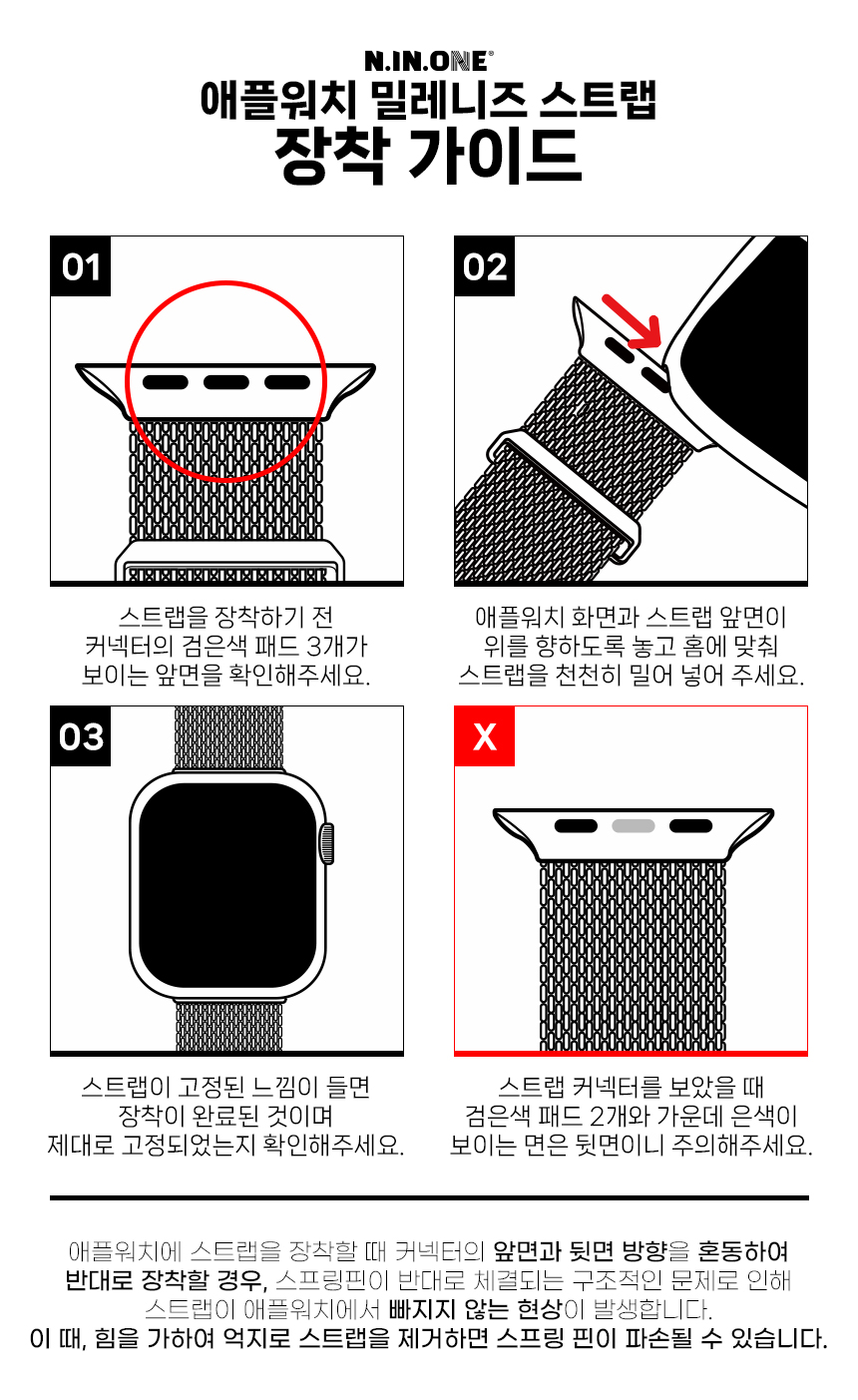 N.IN.ONE®
애플워치 밀레니즈 스트랩
장착 가이드

01

스트랩을 장착하기 전
커넥터의 검은색 패드 3개가
보이는 앞면을 확인해주세요.

02

애플워치 화면과 스트랩 앞면이
위를 향하도록 놓고 홈에 맞춰
스트랩을 천천히 밀어 넣어 주세요.

03

스트랩이 고정된 느낌이 들면
장착이 완료된 것이며
제대로 고정되었는지 확인해주세요.

X

스트랩 커넥터를 보았을 때
검은색 패드 2개와 가운데 은색이
보이는 면은 뒷면이니 주의해주세요.

애플워치에 스트랩을 장착할 때 커넥터의 앞면과 뒷면 방향을 혼동하여 반대로 장착할 경우, 스프링핀이 반대로 체결되는 구조적인 문제로 인해 스트랩이 애플워치에서 빠지지 않는 현상이 발생합니다.
이 때, 힘을 가하여 억지로 스트랩을 제거하면 스프링 핀이 파손될 수 있습니다.