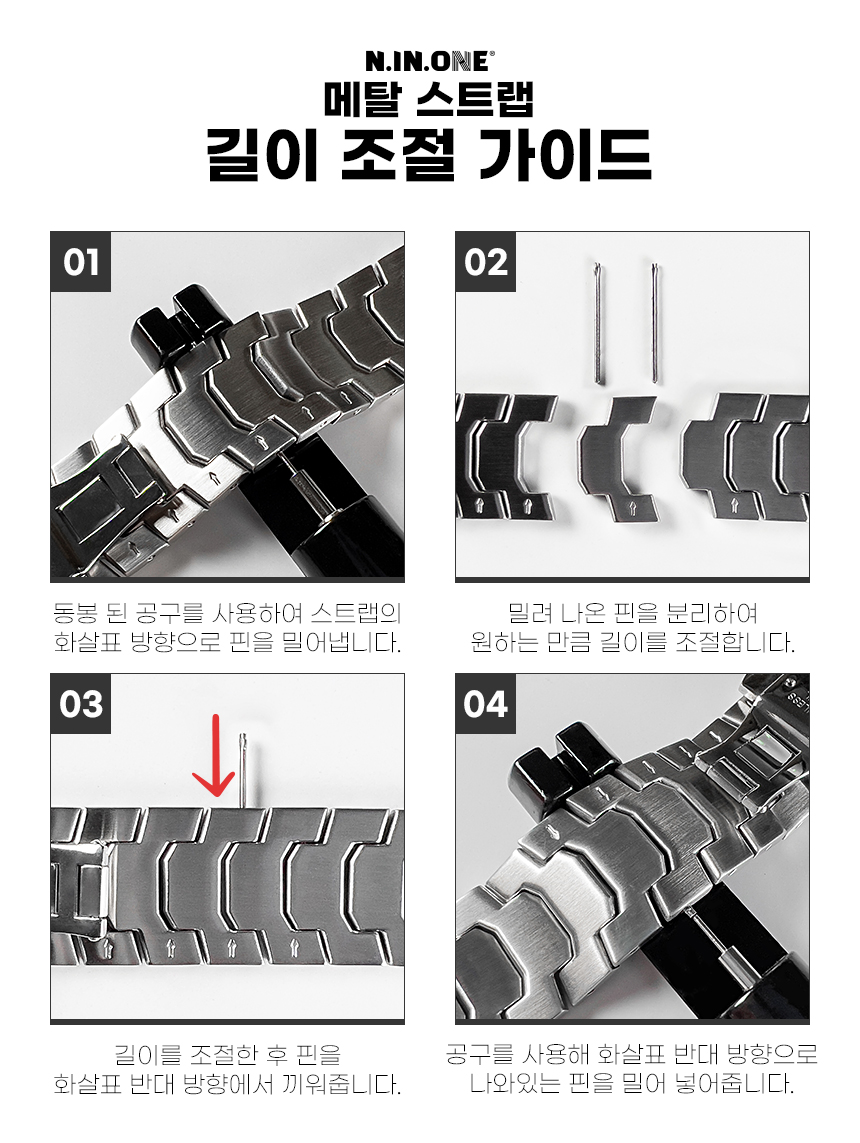 N.IN.ONE®
메탈 스트랩
길이 조절 가이드

01

동봉 된 공구를 사용하여 스트랩의 화살표 방향으로 핀을 밀어냅니다.

02

밀려 나온 핀을 분리하여 원하는 만큼 길이를 조절합니다.

03

길이를 조절한 후 핀을 화살표 반대 방향에서 끼워줍니다.

04

공구를 사용해 화살표 반대 방향으로 나와있는 핀을 밀어 넣어줍니다.