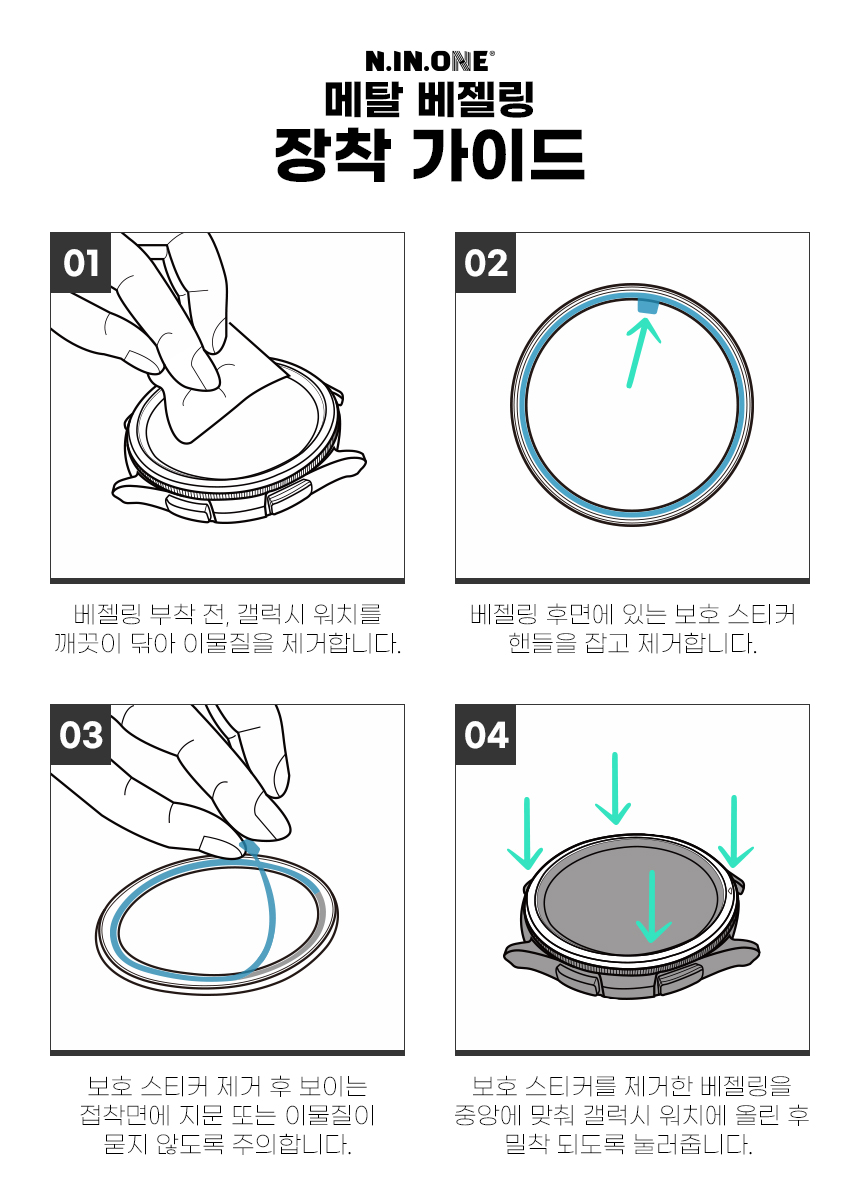 N.IN.ONE®
메탈 베젤링
장착 가이드

01

베젤링 부착 전, 갤럭시 워치를 깨끗이 닦아 이물질을 제거합니다.

02

베젤링 후면에 있는 보호 스티커 핸들을 잡고 제거합니다.

03

보호 스티커 제거 후 보이는 접착면에 지문 또는 이물질이 묻지 않도록 주의합니다.

04

보호 스티커를 제거한 베젤링을 중앙에 맞춰 갤럭시 워치에 올린 후 밀착 되도록 눌러줍니다.