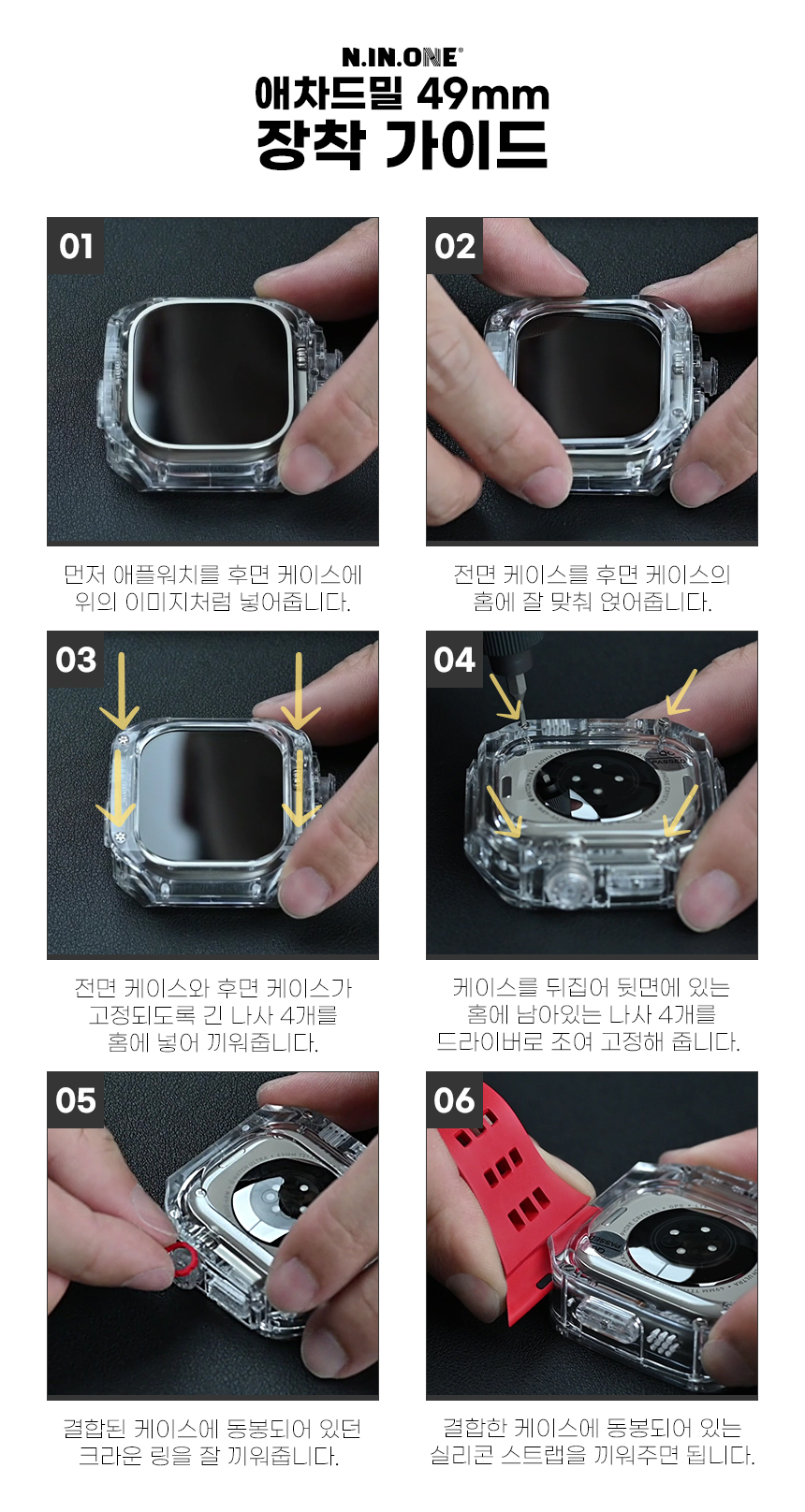 N.IN.ONE®
애차드밀 49mm
장착 가이드

01

먼저 애플워치를 후면 케이스에
위의 이미지처럼 넣어줍니다.

02

전면 케이스를 후면 케이스의
홈에 잘 맞춰 얹어줍니다.

03

전면 케이스와 후면 케이스가
고정되도록 긴 나사 4개를
홈에 넣어 끼워줍니다.

04

케이스를 뒤집어 뒷면에 있는
홈에 남아있는 나사 4개를
드라이버로 조여 고정해 줍니다.

05

결합된 케이스에 동봉되어 있던
크라운 링을 잘 끼워줍니다.

06

결합한 케이스에 동봉되어 있는
실리콘 스트랩을 끼워주면 됩니다.