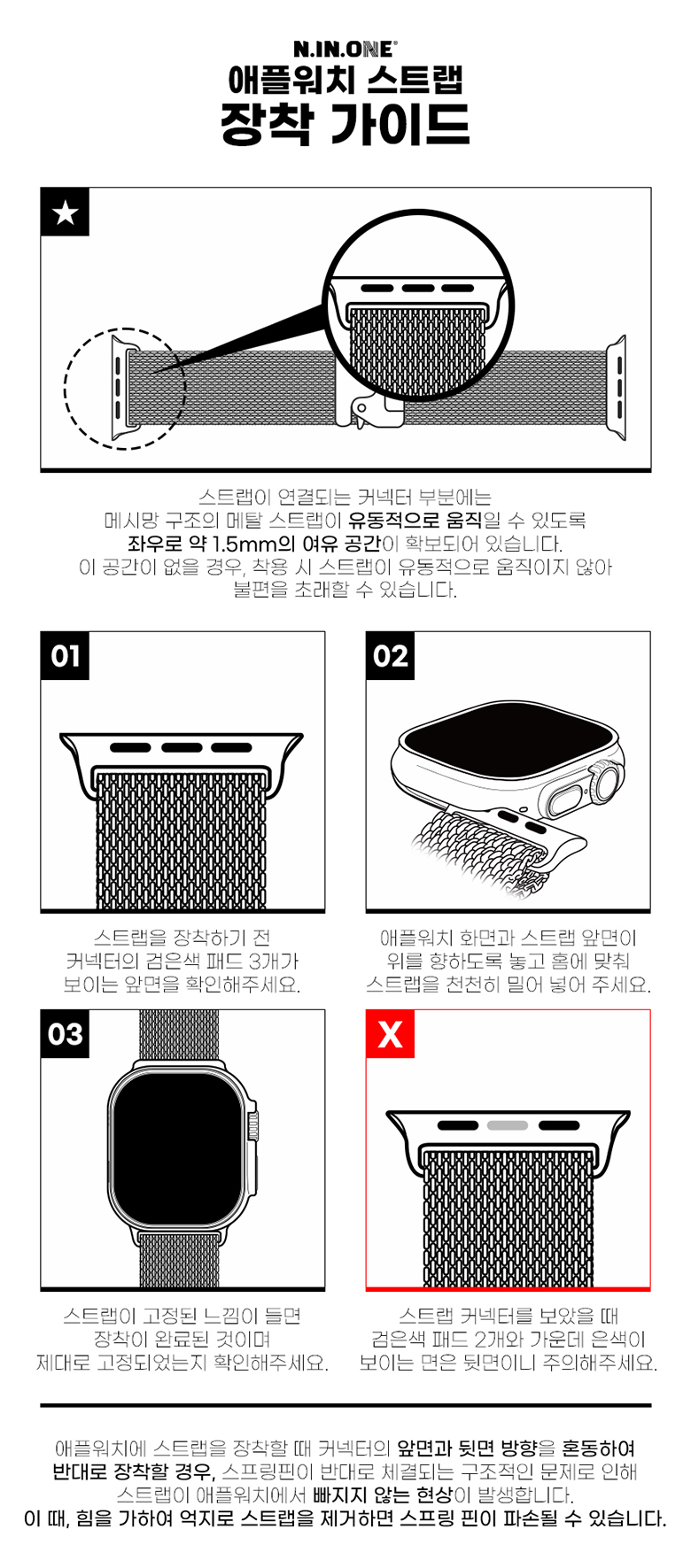 N.IN.ONE®
애플워치 스트랩
장착 가이드

★

스트랩이 연결되는 커넥터 부분에는
메시망 구조의 메탈 스트랩이 유동적으로 움직일 수 있도록
좌우로 약 1.5mm의 여유 공간이 확보되어 있습니다.
이 공간이 없을 경우, 착용 시 스트랩이 유동적으로 움직이지 않아
불편을 초래할 수 있습니다.

01

스트랩을 장착하기 전
커넥터의 검은색 패드 3개가
보이는 앞면을 확인해주세요.

02

애플워치 화면과 스트랩 앞면이
위를 향하도록 놓고 홈에 맞춰
스트랩을 천천히 밀어 넣어 주세요.

03

스트랩이 고정된 느낌이 들면
장착이 완료된 것이며
제대로 고정되었는지 확인해주세요.

X

스트랩 커넥터를 보았을 때
검은색 패드 2개와 가운데 은색이
보이는 면은 뒷면이니 주의해주세요.

애플워치에 스트랩을 장착할 때 커넥터의 앞면과 뒷면 방향을 혼동하여
반대로 장착할 경우, 스프링핀이 반대로 체결되는 구조적인 문제로 인해
스트랩이 애플워치에서 빠지지 않는 현상이 발생합니다.
이 때, 힘을 가하여 억지로 스트랩을 제거하면 스프링 핀이 파손될 수 있습니다.