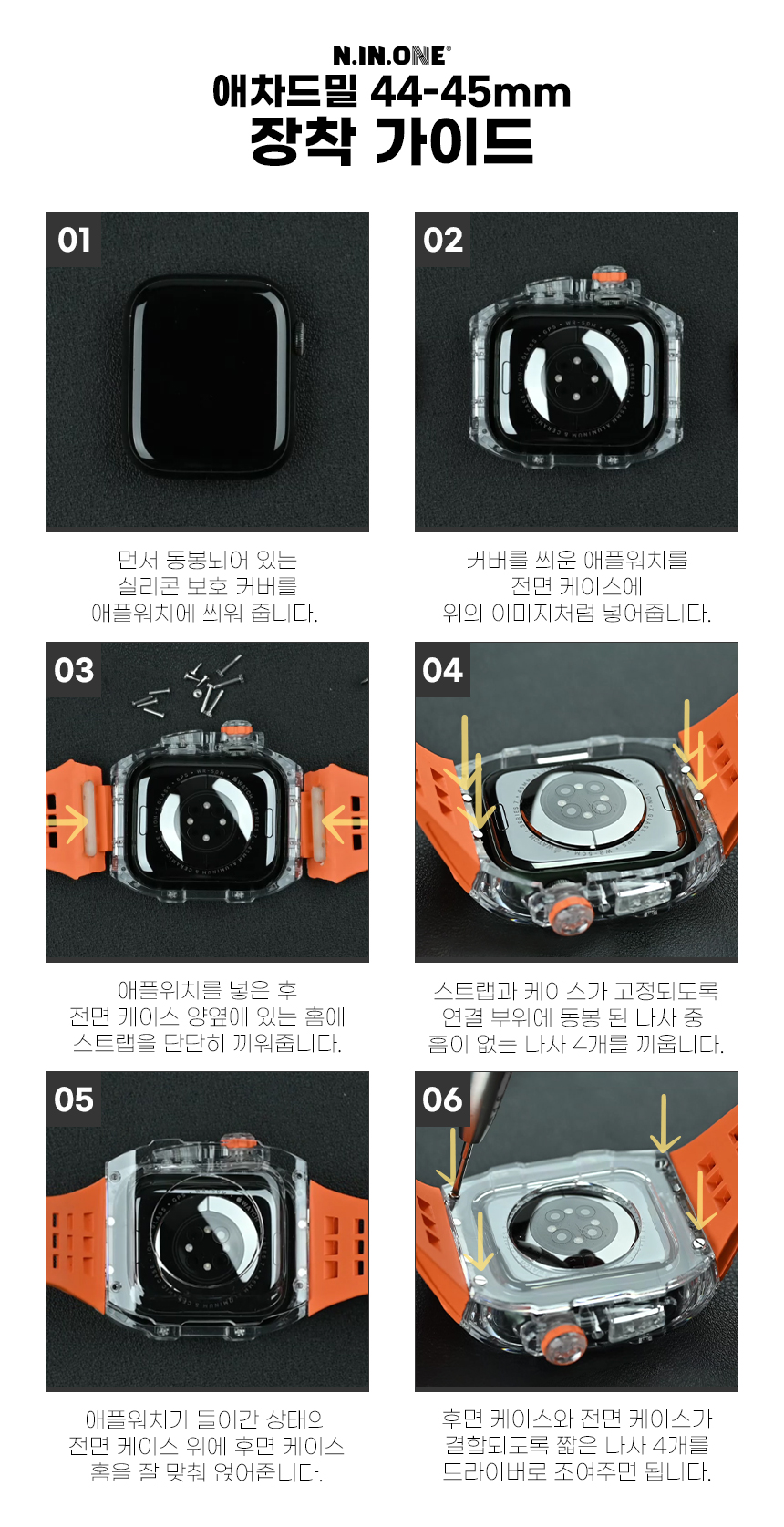 N.IN.ONE®
애차드밀 44-45mm
장착 가이드

01

먼저 동봉되어 있는 실리콘 보호 커버를 애플워치에 씌워 줍니다.

02

커버를 씌운 애플워치를 전면 케이스에 위의 이미지처럼 넣어줍니다.

03

애플워치를 넣은 후 전면 케이스 양옆에 있는 홈에 스트랩을 단단히 끼워줍니다.

04

스트랩과 케이스가 고정되도록 연결 부위에 동봉 된 나사 중 홈이 없는 나사 4개를 끼웁니다.

05

애플워치가 들어간 상태의 전면 케이스 위에 후면 케이스 홈을 잘 맞춰 얹어줍니다.

06

후면 케이스와 전면 케이스가 결합되도록 짧은 나사 4개를 드라이버로 조여주면 됩니다.