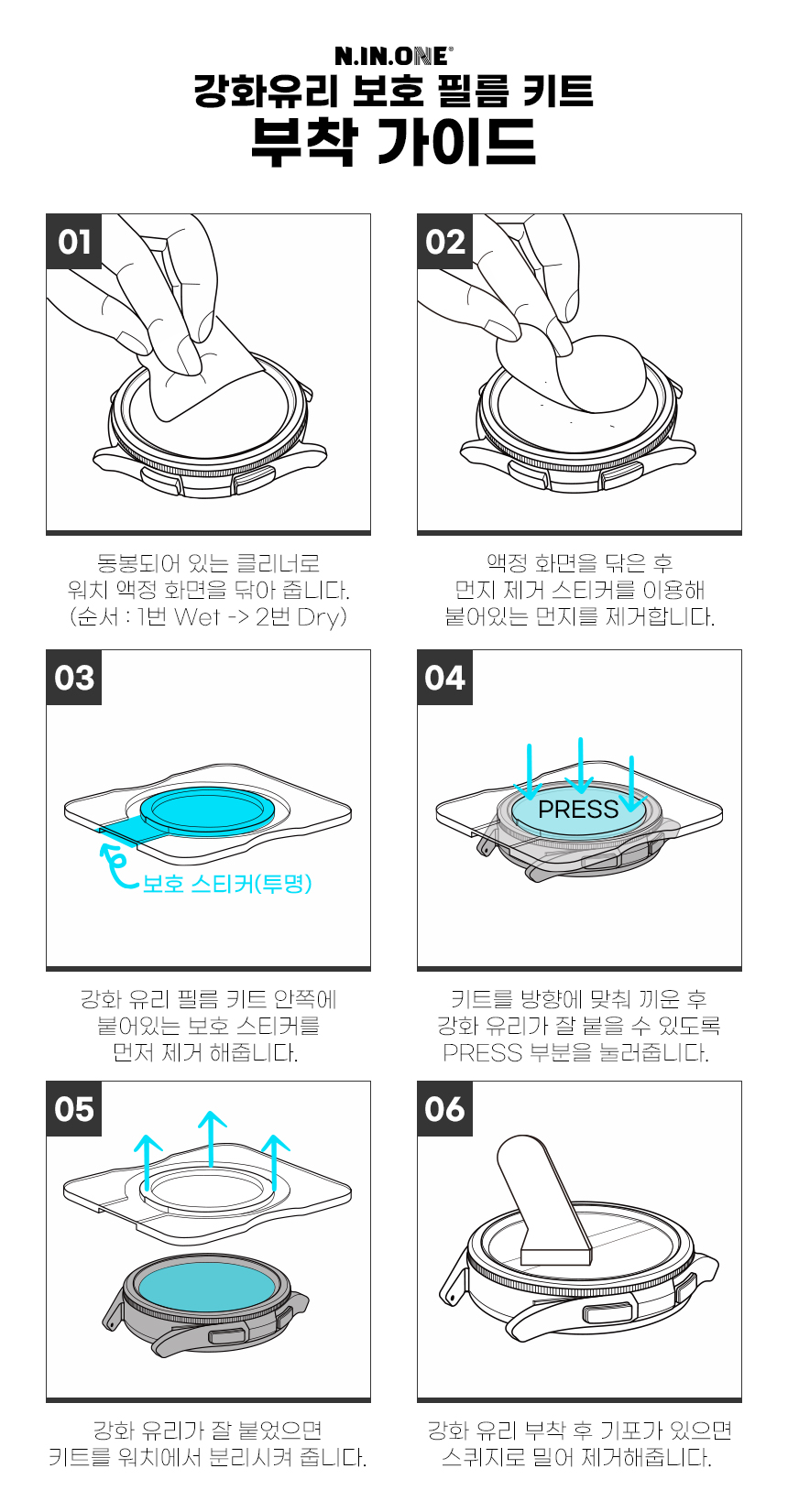 N.IN.ONE®
강화유리 보호 필름 키트
부착 가이드

01

동봉되어 있는 클리너로
워치 액정 화면을 닦아 줍니다.
(순서 : 1번 Wet -> 2번 Dry)

02

액정 화면을 닦은 후
먼지 제거 스티커를 이용해
붙어있는 먼지를 제거합니다.

03

보호 스티커(투명)

강화 유리 필름 키트 안쪽에
붙어있는 보호 스티커를
먼저 제거 해줍니다.

04

PRESS

키트를 방향에 맞춰 끼운 후
강화 유리가 잘 붙을 수 있도록
PRESS 부분을 눌러줍니다.

05

강화 유리가 잘 붙었으면
키트를 워치에서 분리시켜 줍니다.

06

강화 유리 부착 후 기포가 있으면
스퀴지로 밀어 제거해줍니다.