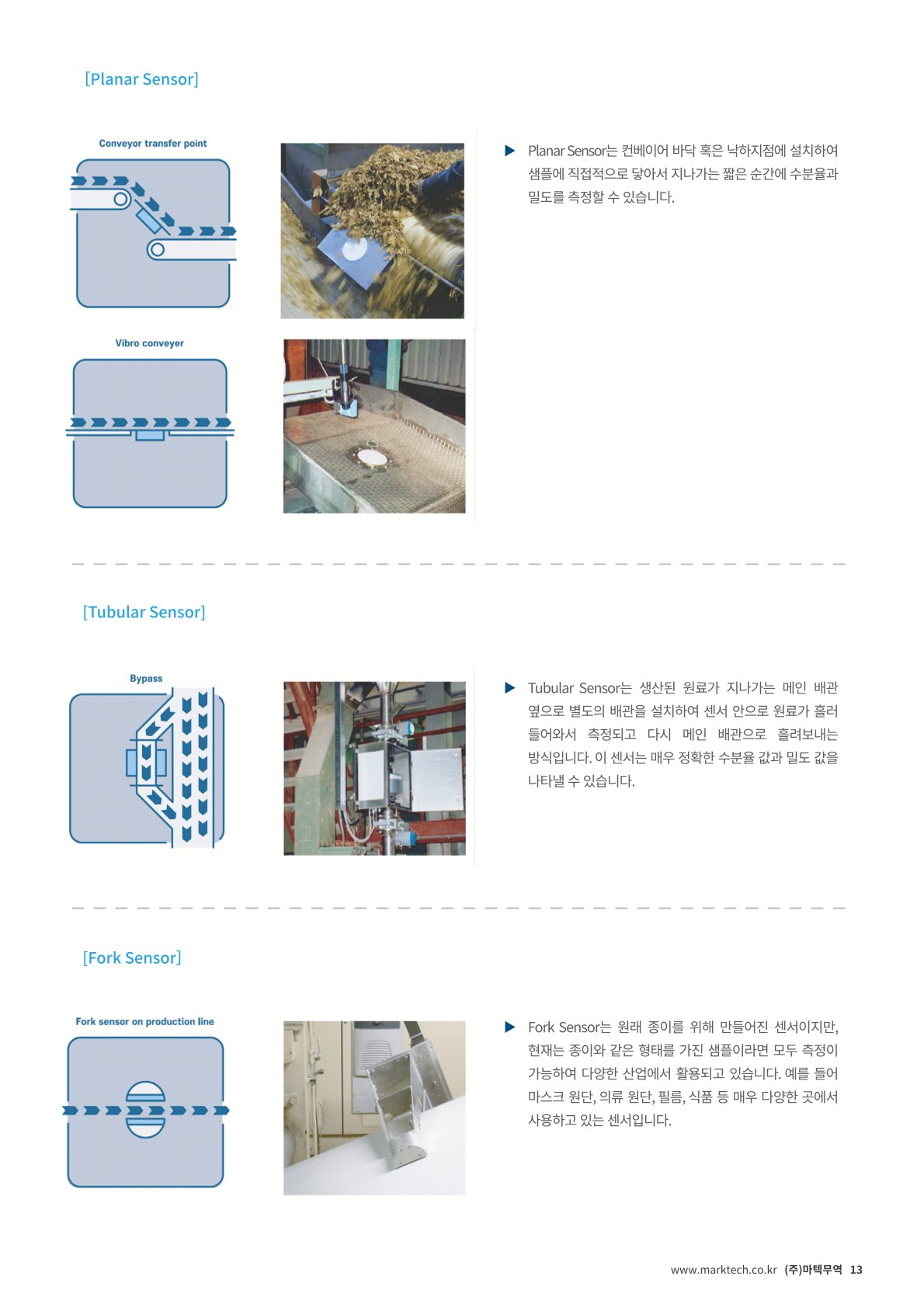 [Planar Sensor]

Conveyor transfer point

Vibro conveyer

▶ Planar Sensor는 컨베이어 바닥 혹은 낙하지점에 설치하여 샘플에 직접적으로 닿아서 지나가는 짧은 순간에 수분율과 밀도를 측정할 수 있습니다.

[Tubular Sensor]

Bypass

▶ Tubular Sensor는 생산된 원료가 지나가는 메인 배관 옆으로 별도의 배관을 설치하여 센서 안으로 원료가 흘러 들어와서 측정되고 다시 메인 배관으로 흘려보내는 방식입니다. 이 센서는 매우 정확한 수분율 값과 밀도 값을 나타낼 수 있습니다.

[Fork Sensor]

Fork sensor on production line

▶ Fork Sensor는 원래 종이를 위해 만들어진 센서이지만, 현재는 종이와 같은 형태를 가진 샘플이라면 모두 측정이 가능하여 다양한 산업에서 활용되고 있습니다. 예를 들어 마스크 원단, 의류 원단, 필름, 식품 등 매우 다양한 곳에서 사용하고 있는 센서입니다.

www.marktech.co.kr (주)마텍무역 13