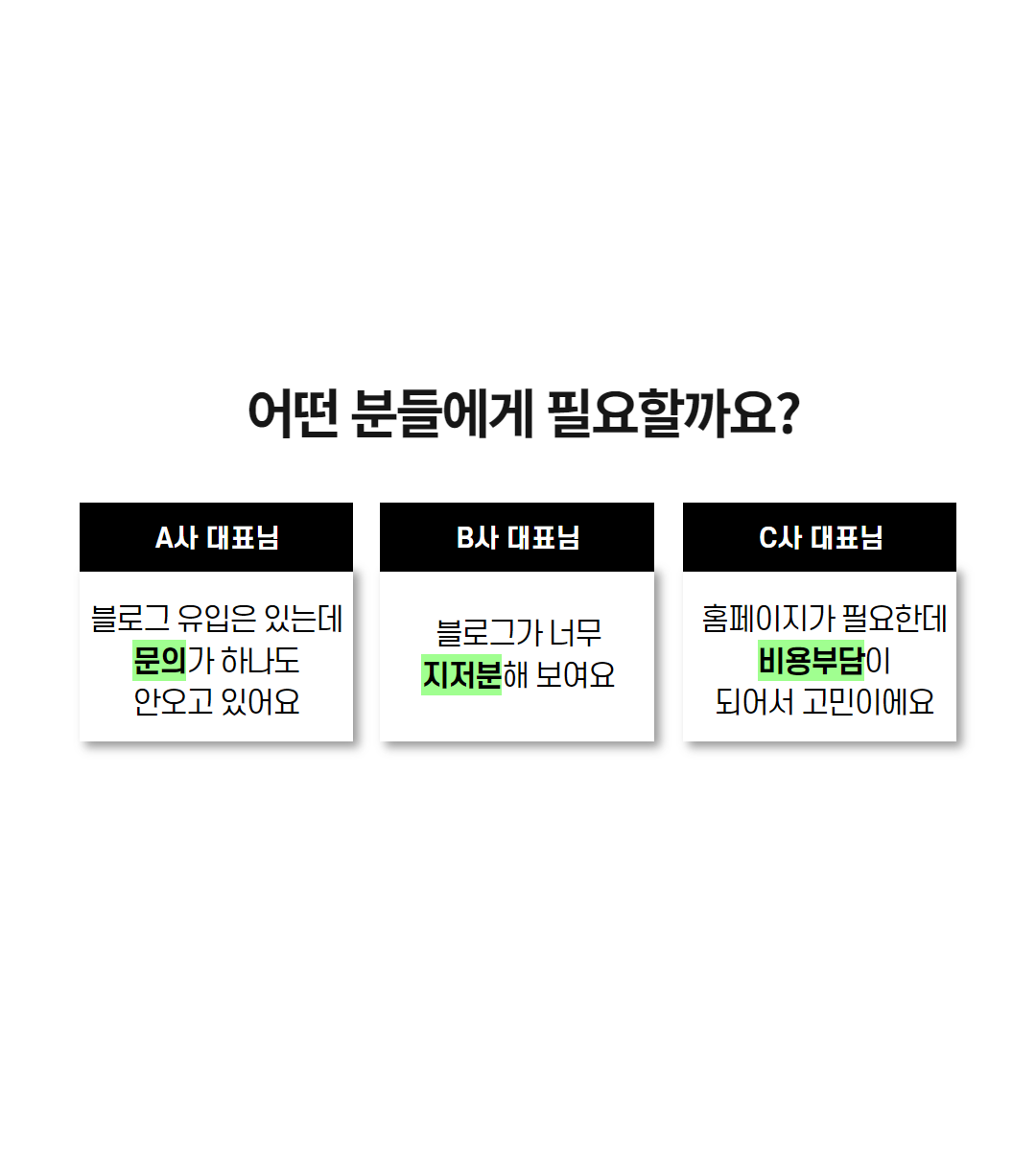 어떤 분들에게 필요할까요?

A사 대표님

블로그 유입은 있는데 문의가 하나도 안오고 있어요

B사 대표님

블로그가 너무 지저분해 보여요

C사 대표님

홈페이지가 필요한데 비용부담이 되어서 고민이에요