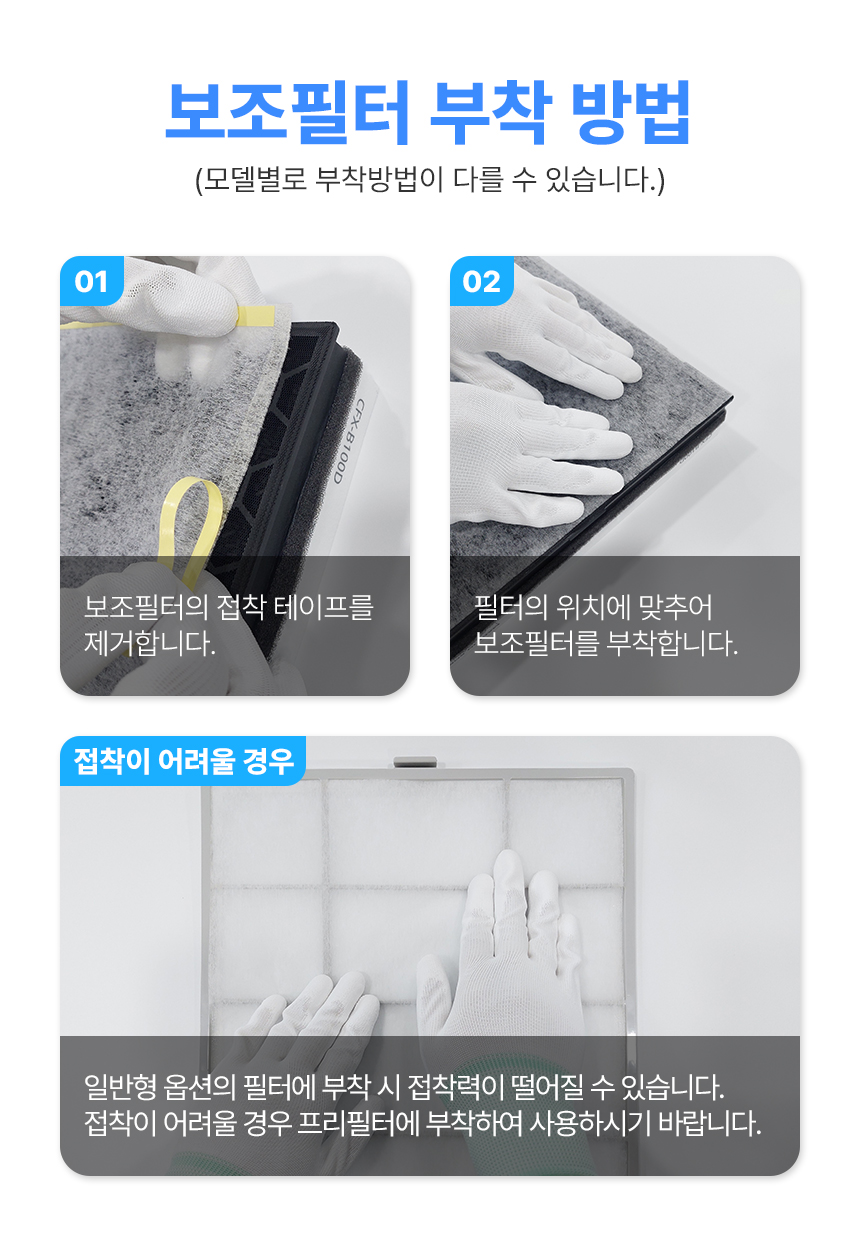 보조필터 부착 방법

(모델별로 부착방법이 다를 수 있습니다.)

01

CFX-B100D

보조필터의 접착 테이프를 제거합니다.

02

필터의 위치에 맞추어 보조필터를 부착합니다.

접착이 어려울 경우

일반형 옵션의 필터에 부착 시 접착력이 떨어질 수 있습니다. 접착이 어려울 경우 프리필터에 부착하여 사용하시기 바랍니다.