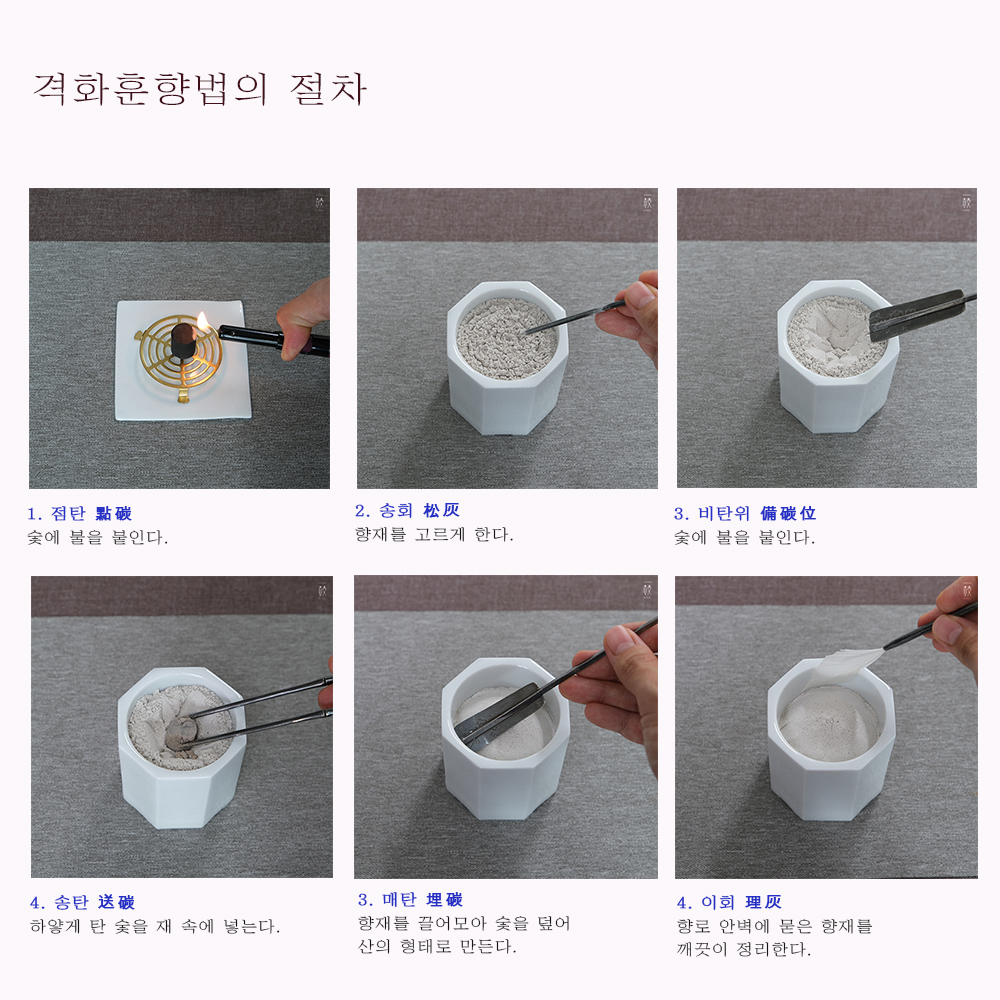 격화훈향법의 절차

1. 점탄 點碳
숯에 불을 붙인다.

2. 송회 松灰
향재를 고르게 한다.

3. 비탄위 備碳位
숯에 불을 붙인다.

4. 송탄 送碳
하얗게 탄 숯을 재 속에 넣는다.

3. 매탄 埋碳
향재를 끌어모아 숯을 덮어 산의 형태로 만든다.

4. 이회 理灰
향로 안벽에 묻은 향재를 깨끗이 정리한다.