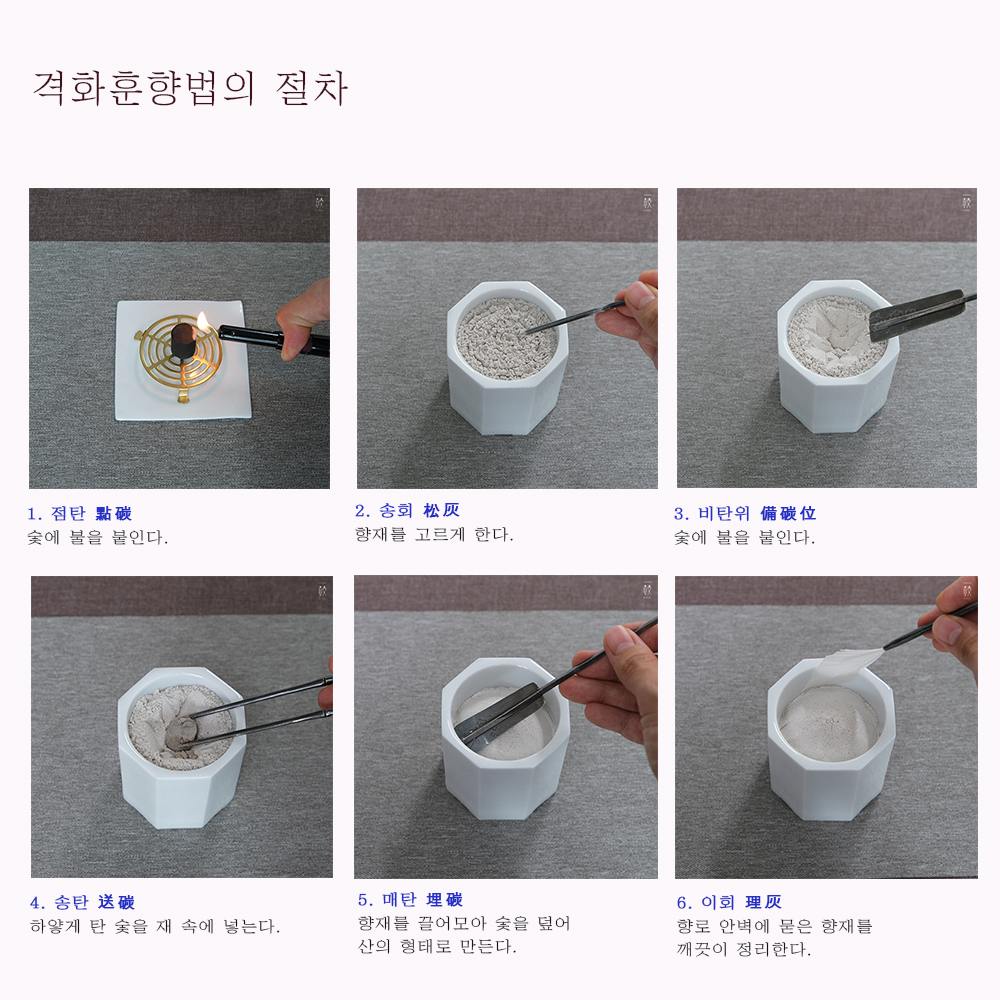 격화훈향법의 절차

1. 점탄 點碳
숯에 불을 붙인다.

2. 송회 松灰
향재를 고르게 한다.

3. 비탄위 備碳位
숯에 불을 붙인다.

4. 송탄 送碳
하얗게 탄 숯을 재 속에 넣는다.

5. 매탄 埋碳
향재를 끌어모아 숯을 덮어 산의 형태로 만든다.

6. 이회 理灰
향로 안벽에 묻은 향재를 깨끗이 정리한다.