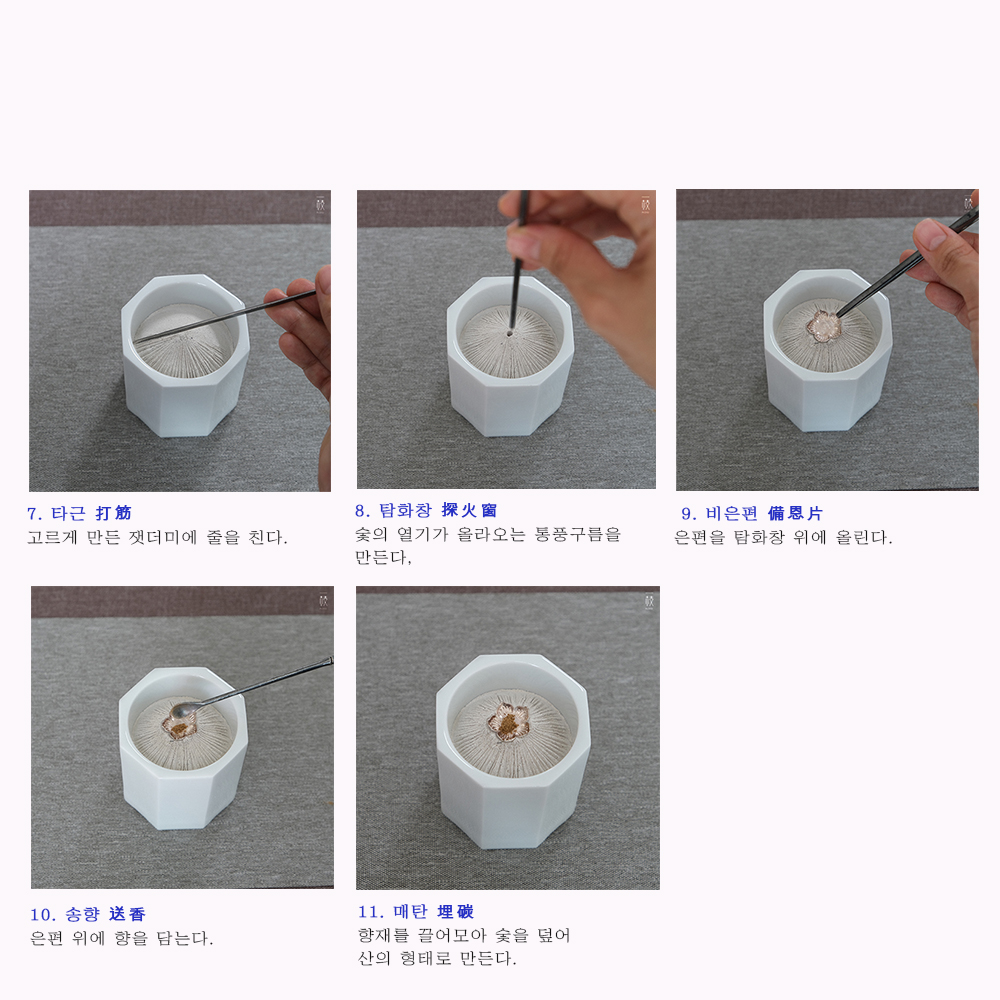 7. 타근 打筋
고르게 만든 잿더미에 줄을 친다.

8. 탐화창 探火窗
숯의 열기가 올라오는 통풍구름을 만든다,

9. 비은편 備恩片
은편을 탐화창 위에 올린다.

10. 송향 送香
은편 위에 향을 담는다.

11. 매탄 埋碳
향재를 끌어모아 숯을 덮어 산의 형태로 만든다.