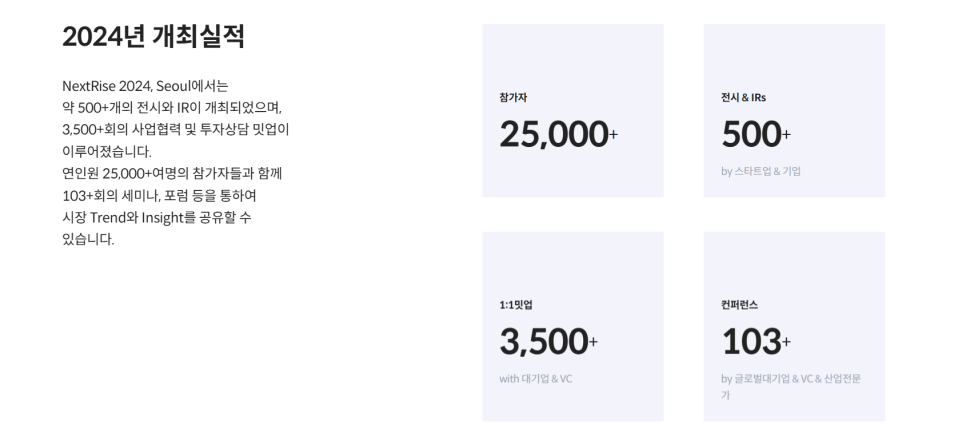 2024년 개최실적

NextRise 2024, Seoul에서는 약 500+개의 전시와 IR이 개최되었으며, 3,500+회의 사업협력 및 투자상담 밋업이 이루어졌습니다. 연인원 25,000+여명의 참가자들과 함께 103+회의 세미나, 포럼 등을 통하여 시장 Trend와 Insight를 공유할 수 있습니다.

참가자
25,000+

전시 & IRs
500+
by 스타트업 & 기업

1:1밋업
3,500+
with 대기업 & VC

컨퍼런스
103+
by 글로벌대기업 & VC & 산업전문가