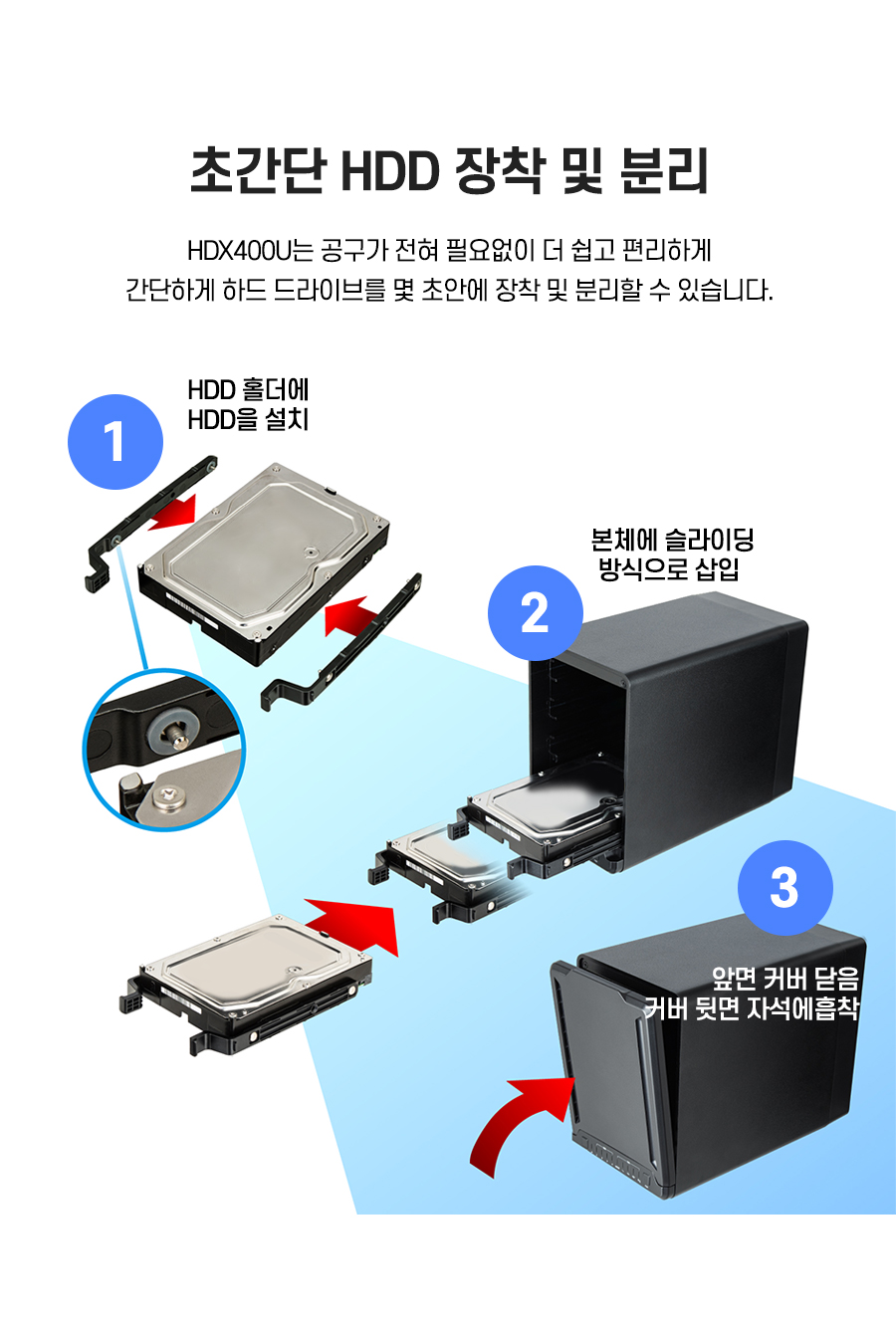 초간단 HDD 장착 및 분리

HDX400U는 공구가 전혀 필요없이 더 쉽고 편리하게 간단하게 하드 드라이브를 몇 초안에 장착 및 분리할 수 있습니다.

1
HDD 홀더에
HDD을 설치

2
본체에 슬라이딩
방식으로 삽입

3
앞면 커버 닫음
커버 뒷면 자석에흡착