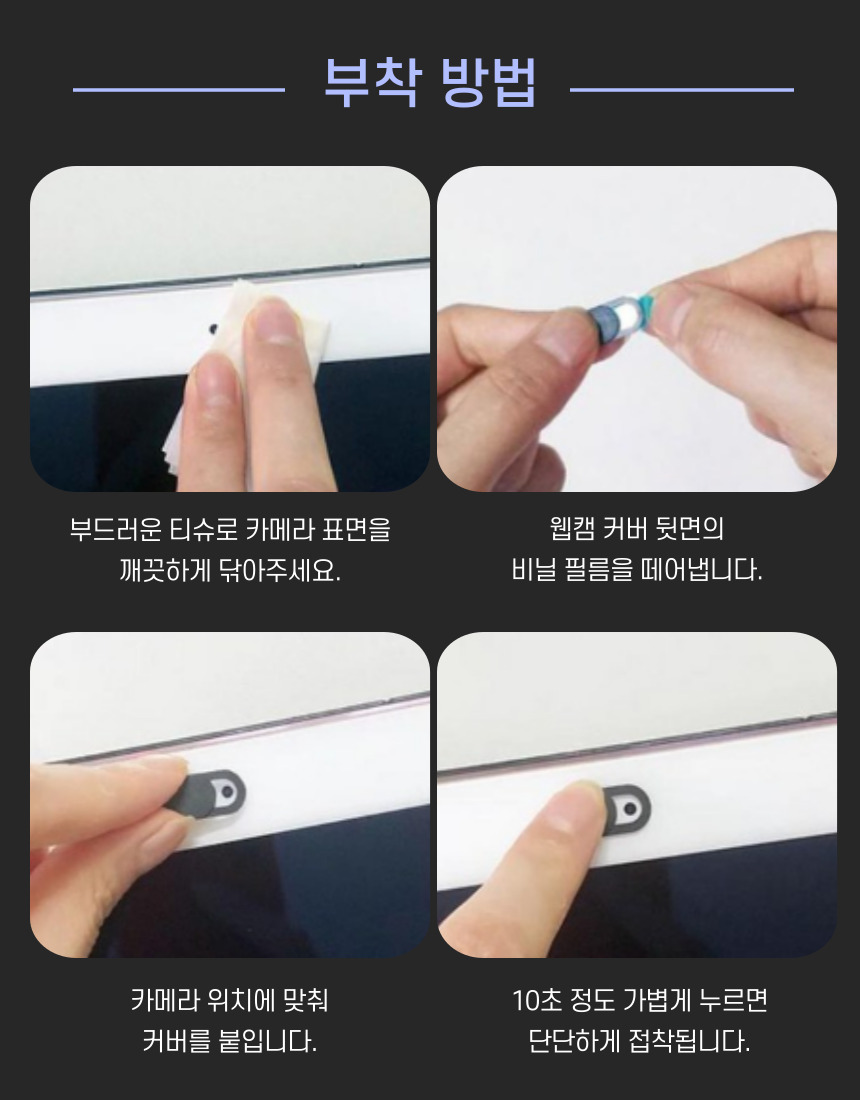 부착 방법

부드러운 티슈로 카메라 표면을 깨끗하게 닦아주세요.

웹캠 커버 뒷면의 비닐 필름을 떼어냅니다.

카메라 위치에 맞춰 커버를 붙입니다.

10초 정도 가볍게 누르면 단단하게 접착됩니다.