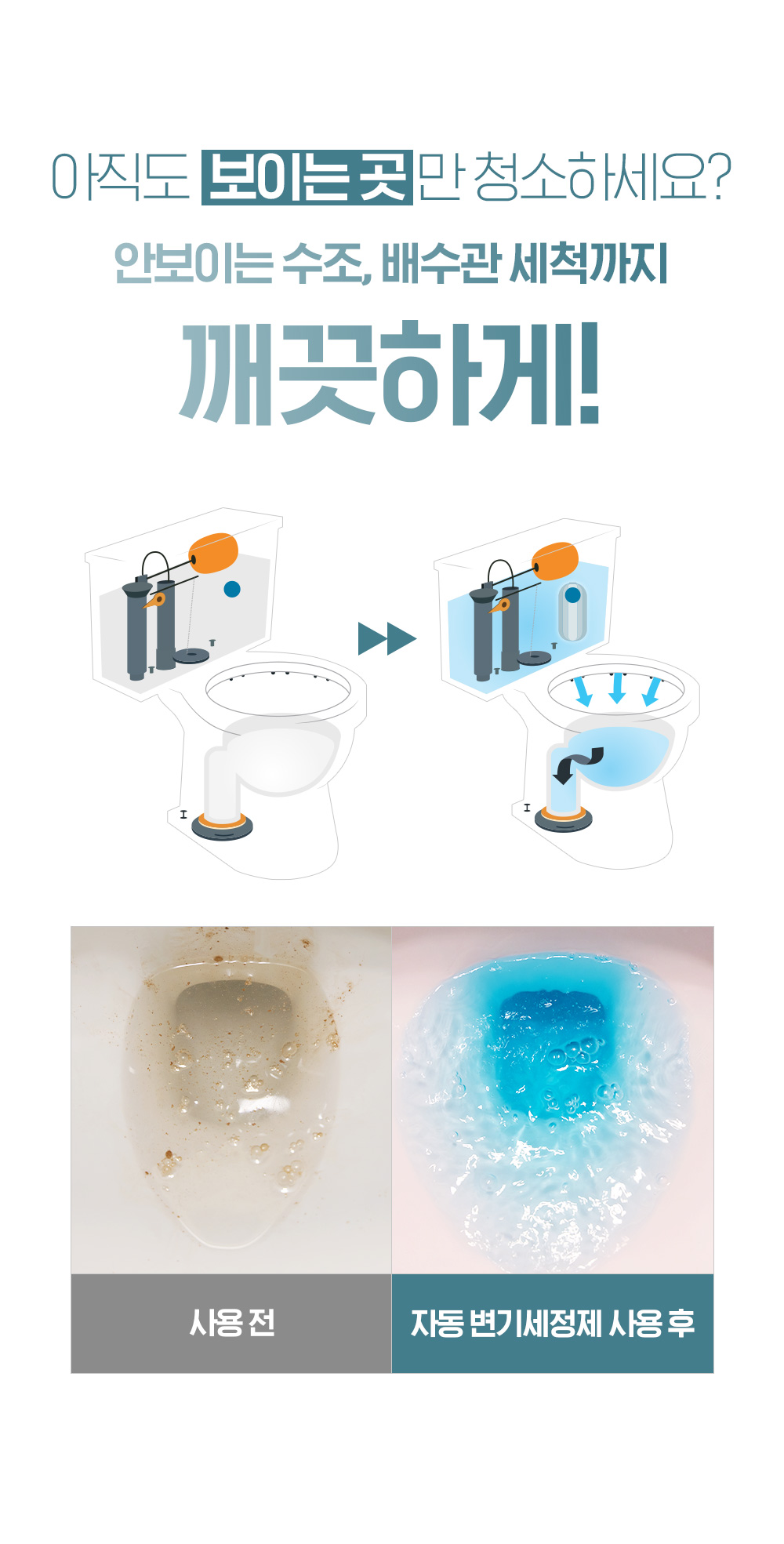 아직도 보이는 곳만 청소하세요?

안보이는 수조, 배수관 세척까지

깨끗하게!

사용 전

자동 변기세정제 사용 후