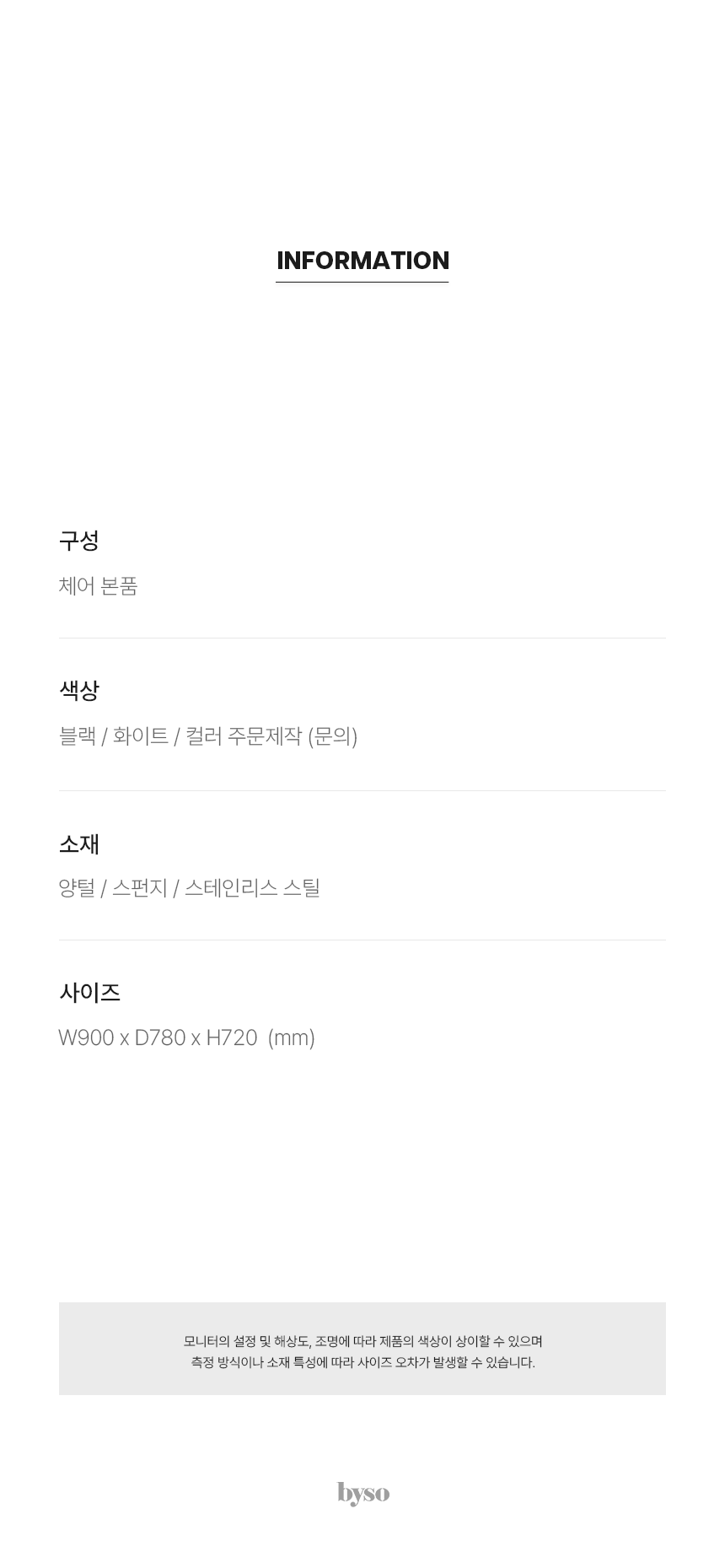 INFORMATION

구성

체어 본품

색상

블랙 / 화이트 / 컬러 주문제작 (문의)

소재

양털 / 스펀지 / 스테인리스 스틸

사이즈

W900 x D780 x H720 (mm)

모니터의 설정 및 해상도, 조명에 따라 제품의 색상이 상이할 수 있으며
측정 방식이나 소재 특성에 따라 사이즈 오차가 발생할 수 있습니다.

byso