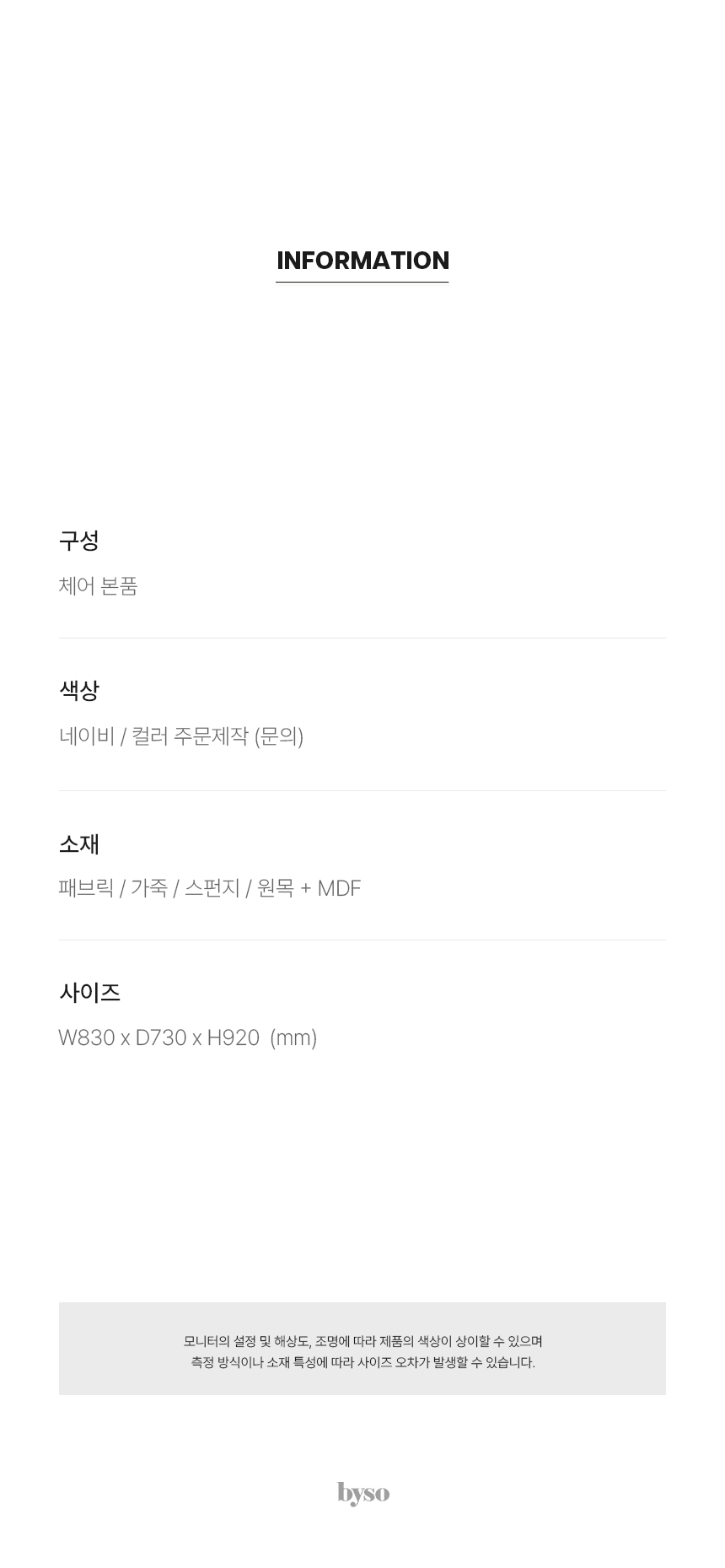 INFORMATION

구성

체어 본품

색상

네이비 / 컬러 주문제작 (문의)

소재

패브릭 / 가죽 / 스펀지 / 원목 + MDF

사이즈

W830 x D730 x H920 (mm)

모니터의 설정 및 해상도, 조명에 따라 제품의 색상이 상이할 수 있으며 측정 방식이나 소재 특성에 따라 사이즈 오차가 발생할 수 있습니다.

byso