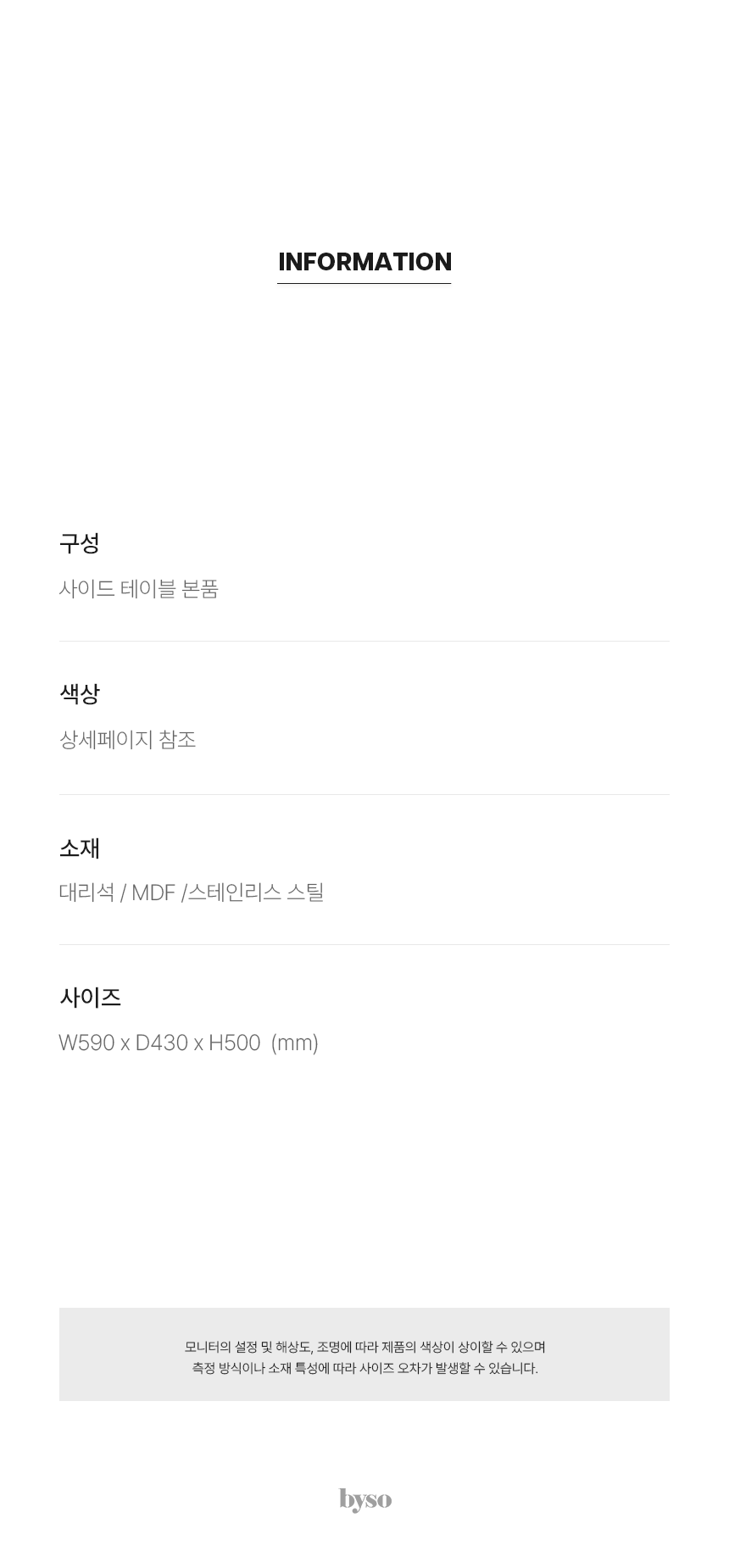 INFORMATION

구성

사이드 테이블 본품

색상

상세페이지 참조

소재

대리석 / MDF /스테인리스 스틸

사이즈

W590 x D430 x H500 (mm)

모니터의 설정 및 해상도, 조명에 따라 제품의 색상이 상이할 수 있으며
측정 방식이나 소재 특성에 따라 사이즈 오차가 발생할 수 있습니다.

byso