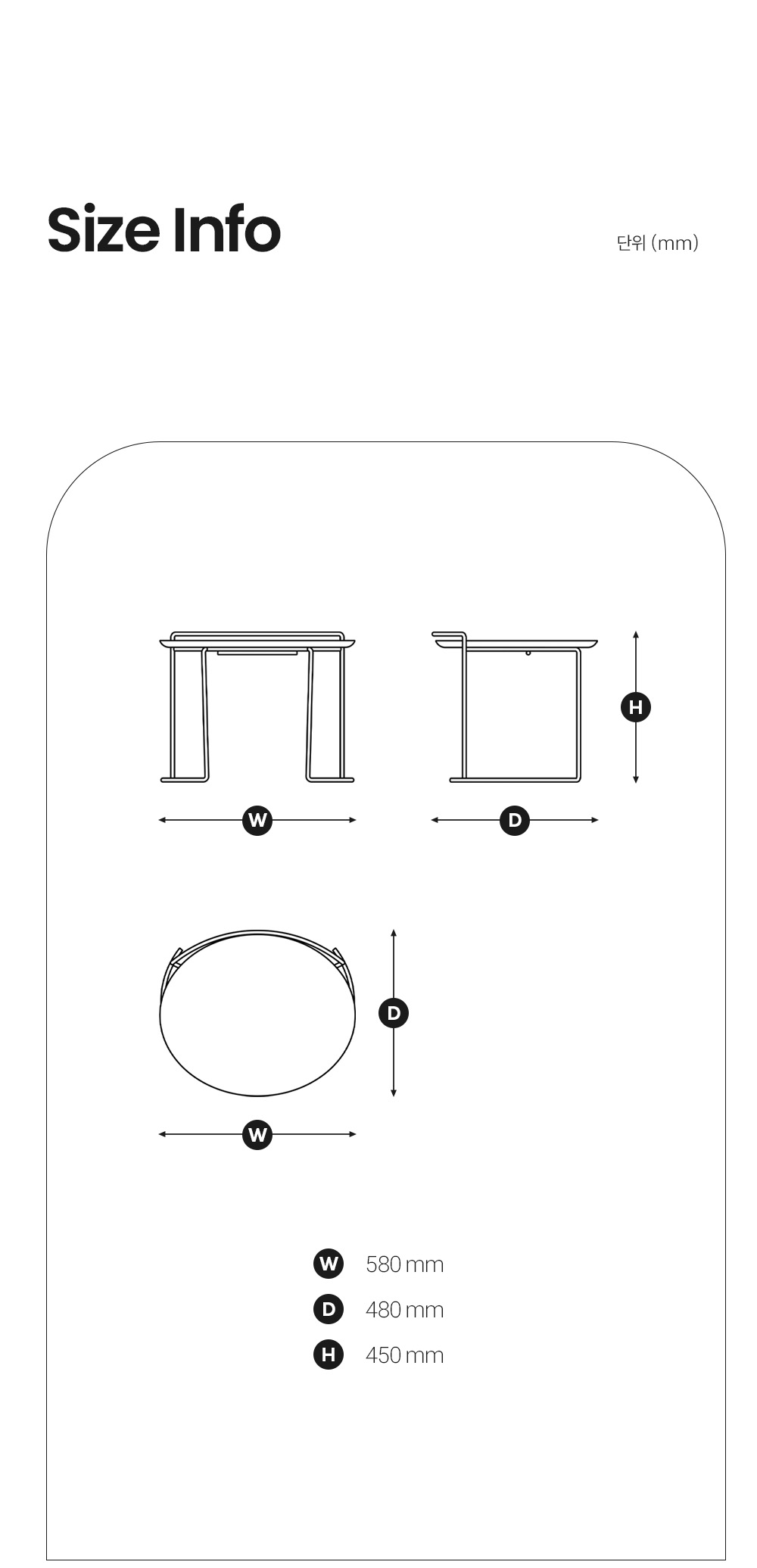 Size Info

단위 (mm)

H

W

D

D

W

W 580 mm
D 480 mm
H 450 mm