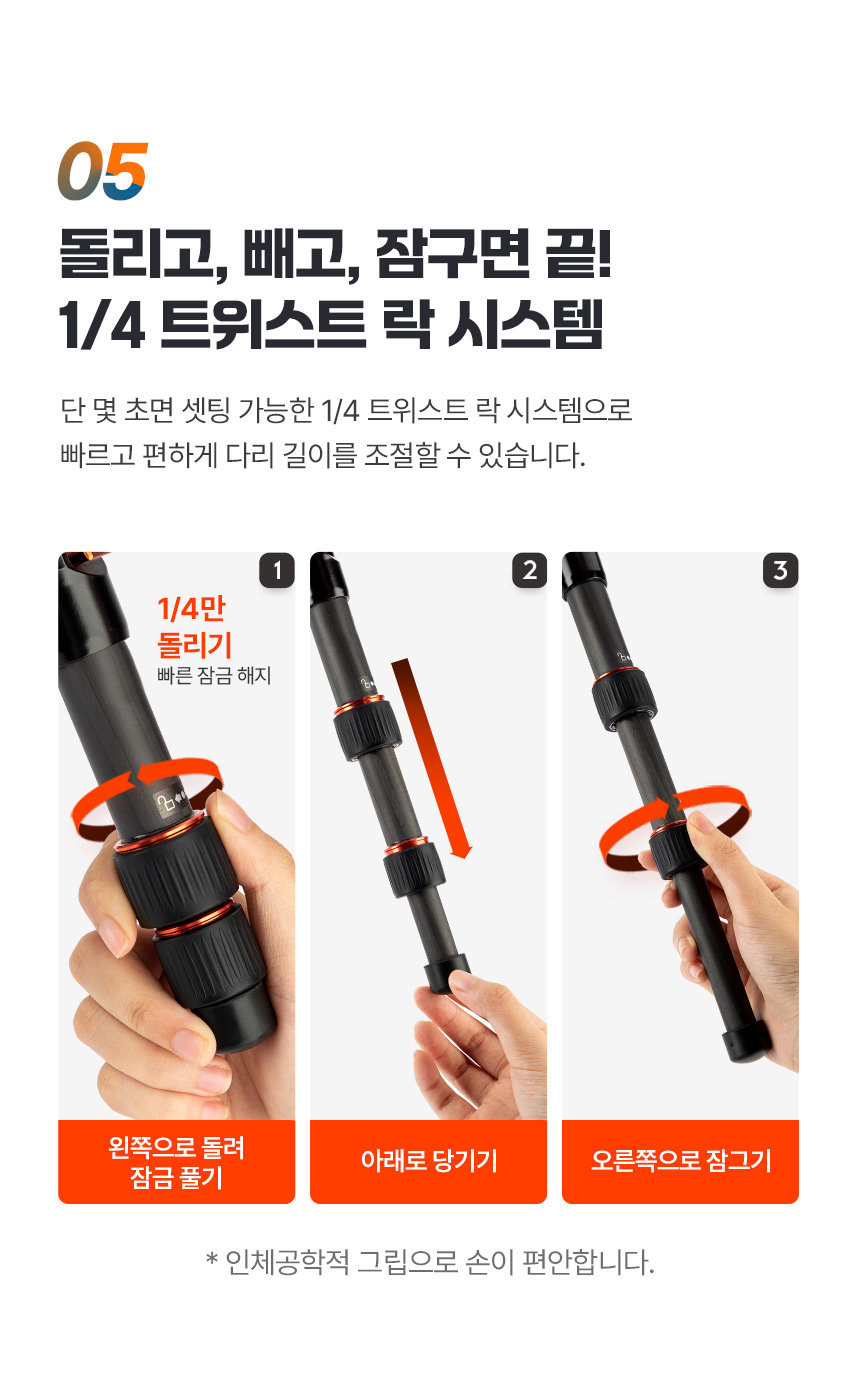 05

돌리고, 빼고, 잠구면 끝!
1/4 트위스트 락 시스템

단 몇 초면 셋팅 가능한 1/4 트위스트 락 시스템으로
빠르고 편하게 다리 길이를 조절할 수 있습니다.

1

1/4만
돌리기
빠른 잠금 해지

왼쪽으로 돌려
잠금 풀기

2

아래로 당기기

3

오른쪽으로 잠그기

* 인체공학적 그립으로 손이 편안합니다.