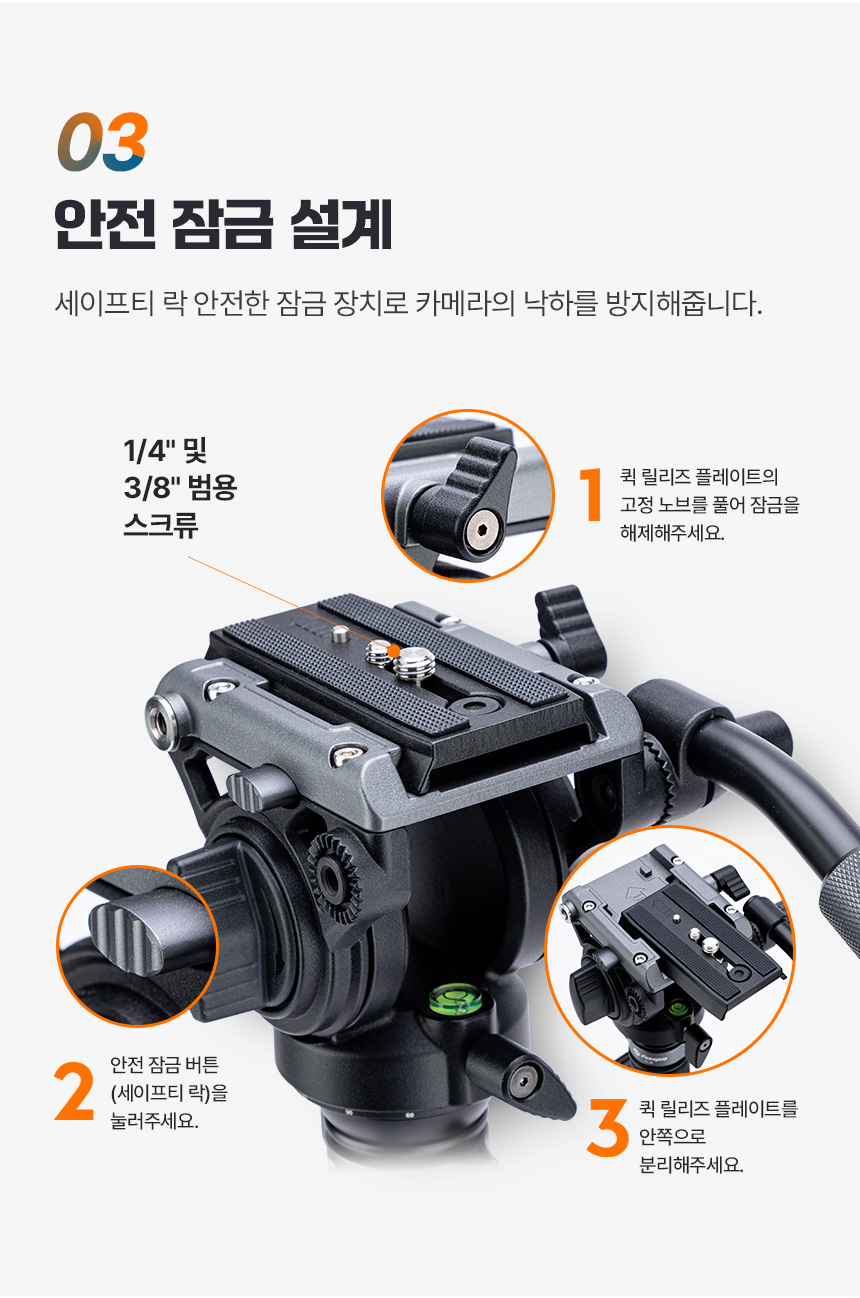 03

안전 잠금 설계

세이프티 락 안전한 잠금 장치로 카메라의 낙하를 방지해줍니다.

1/4" 및 3/8" 범용 스크류

1 퀵 릴리즈 플레이트의 고정 노브를 풀어 잠금을 해제해주세요.

2 안전 잠금 버튼 (세이프티 락)을 눌러주세요.

3 퀵 릴리즈 플레이트를 안쪽으로 분리해주세요.