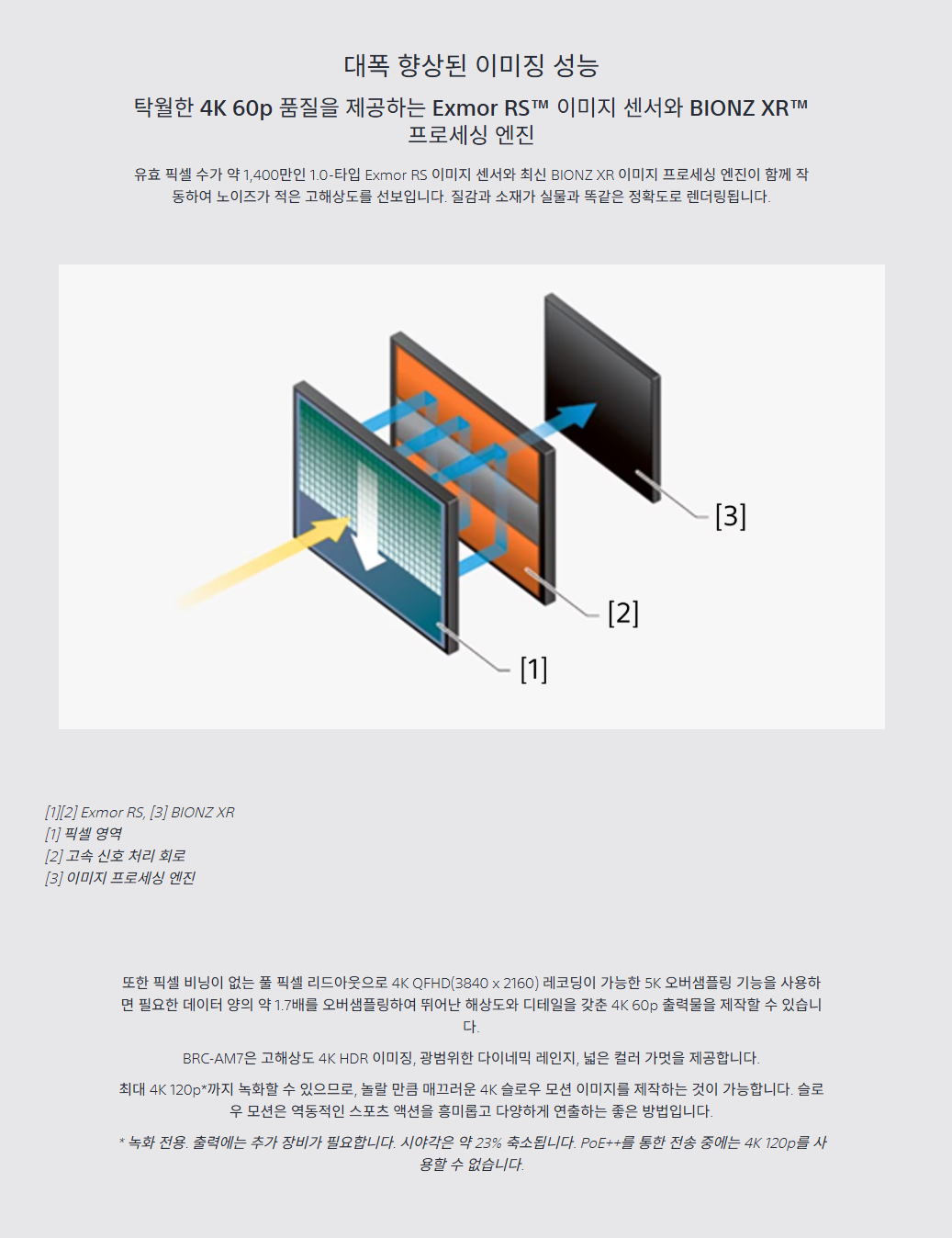 대폭 향상된 이미징 성능

탁월한 4K 60p 품질을 제공하는 Exmor RS™ 이미지 센서와 BIONZ XR™ 프로세싱 엔진

유효 픽셀 수가 약 1,400만인 1.0-타입 Exmor RS 이미지 센서와 최신 BIONZ XR 이미지 프로세싱 엔진이 함께 작동하여 노이즈가 적은 고해상도를 선보입니다. 질감과 소재가 실물과 똑같은 정확도로 렌더링됩니다.

[3]

[2]

[1]

[1][2] Exmor RS, [3] BIONZ XR
[1] 픽셀 영역
[2] 고속 신호 처리 회로
[3] 이미지 프로세싱 엔진

또한 픽셀 비닝이 없는 풀 픽셀 리드아웃으로 4K QFHD(3840 x 2160) 레코딩이 가능한 5K 오버샘플링 기능을 사용하면 필요한 데이터 양의 약 1.7배를 오버샘플링하여 뛰어난 해상도와 디테일을 갖춘 4K 60p 출력물을 제작할 수 있습니다.

BRC-AM7은 고해상도 4K HDR 이미징, 광범위한 다이내믹 레인지, 넓은 컬러 가멋을 제공합니다.

최대 4K 120p*까지 녹화할 수 있으므로, 놀랄 만큼 매끄러운 4K 슬로우 모션 이미지를 제작하는 것이 가능합니다. 슬로우 모션은 역동적인 스포츠 액션을 흥미롭고 다양하게 연출하는 좋은 방법입니다.

* 녹화 전용. 출력에는 추가 장비가 필요합니다. 시야각은 약 23% 축소됩니다. PoE++를 통한 전송 중에는 4K 120p를 사용할 수 없습니다.