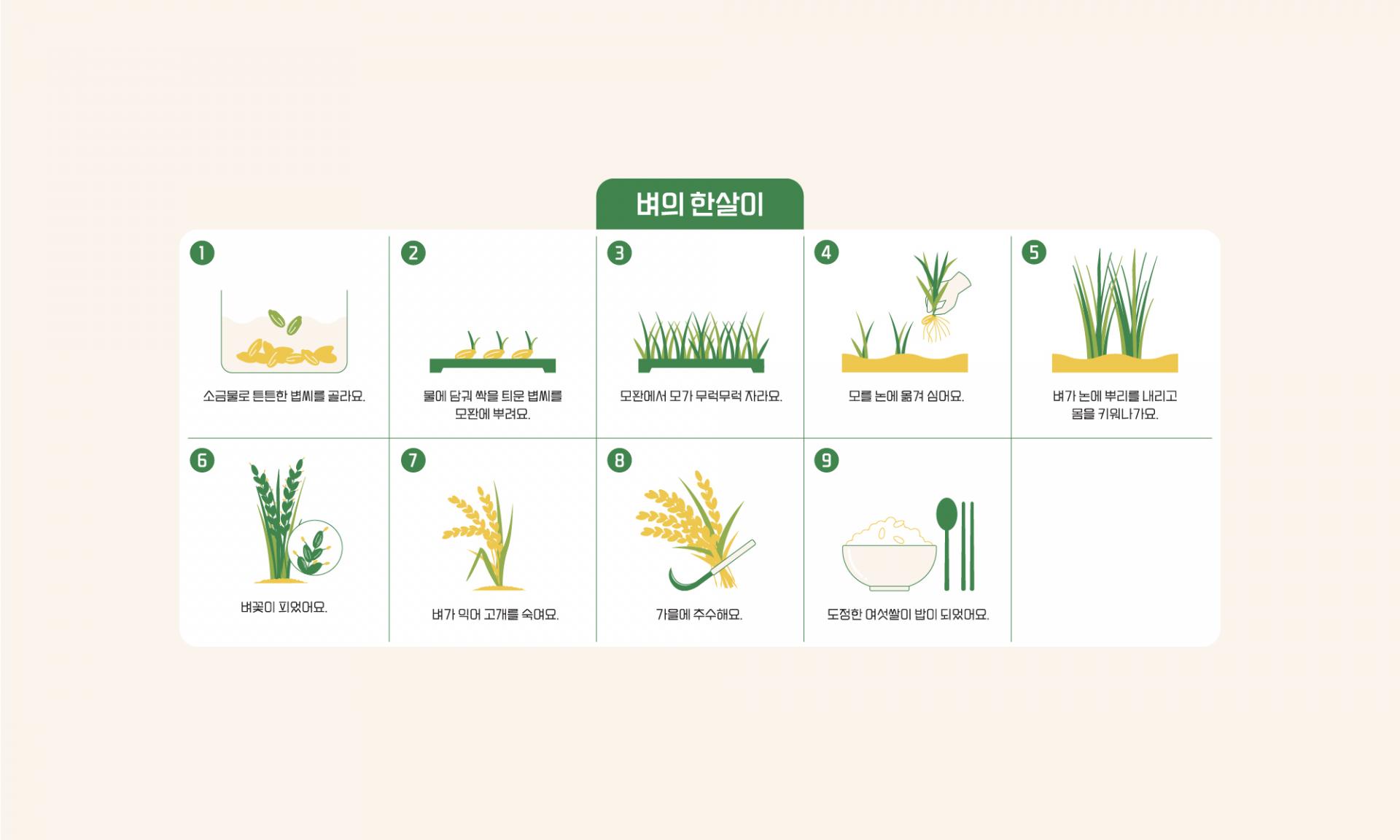 벼의 한살이

1
소금물로 튼튼한 볍씨를 골라요.

2
물에 담궈 싹을 틔운 볍씨를 모판에 뿌려요.

3
모판에서 모가 무럭무럭 자라요.

4
모를 논에 옮겨 심어요.

5
벼가 논에 뿌리를 내리고 몸을 키워나가요.

6
벼꽃이 피었어요.

7
벼가 익어 고개를 숙여요.

8
가을에 추수해요.

9
도정한 여섯쌀이 밥이 되었어요.