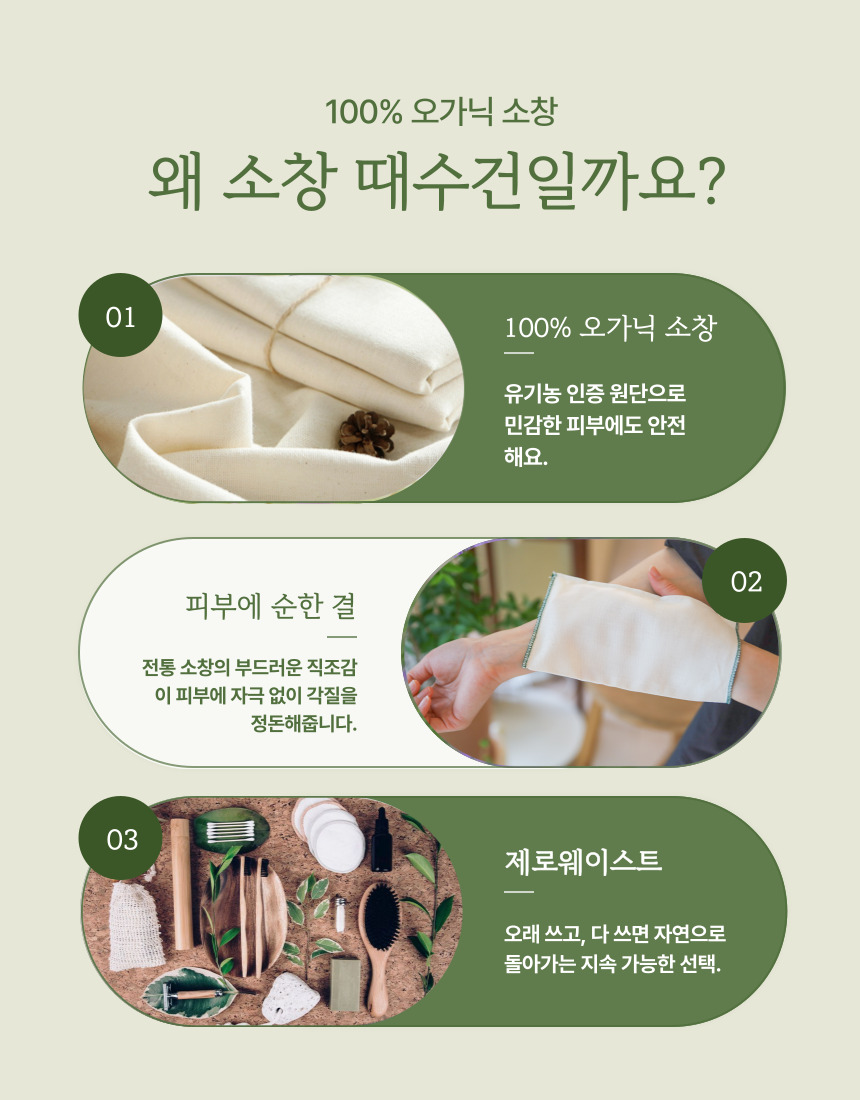 100% 오가닉 소창

왜 소창 때수건일까요?

01

100% 오가닉 소창

유기농 인증 원단으로 민감한 피부에도 안전해요.

02

피부에 순한 결

전통 소창의 부드러운 직조감이 피부에 자극 없이 각질을 정돈해줍니다.

03

제로웨이스트

오래 쓰고, 다 쓰면 자연으로 돌아가는 지속 가능한 선택.