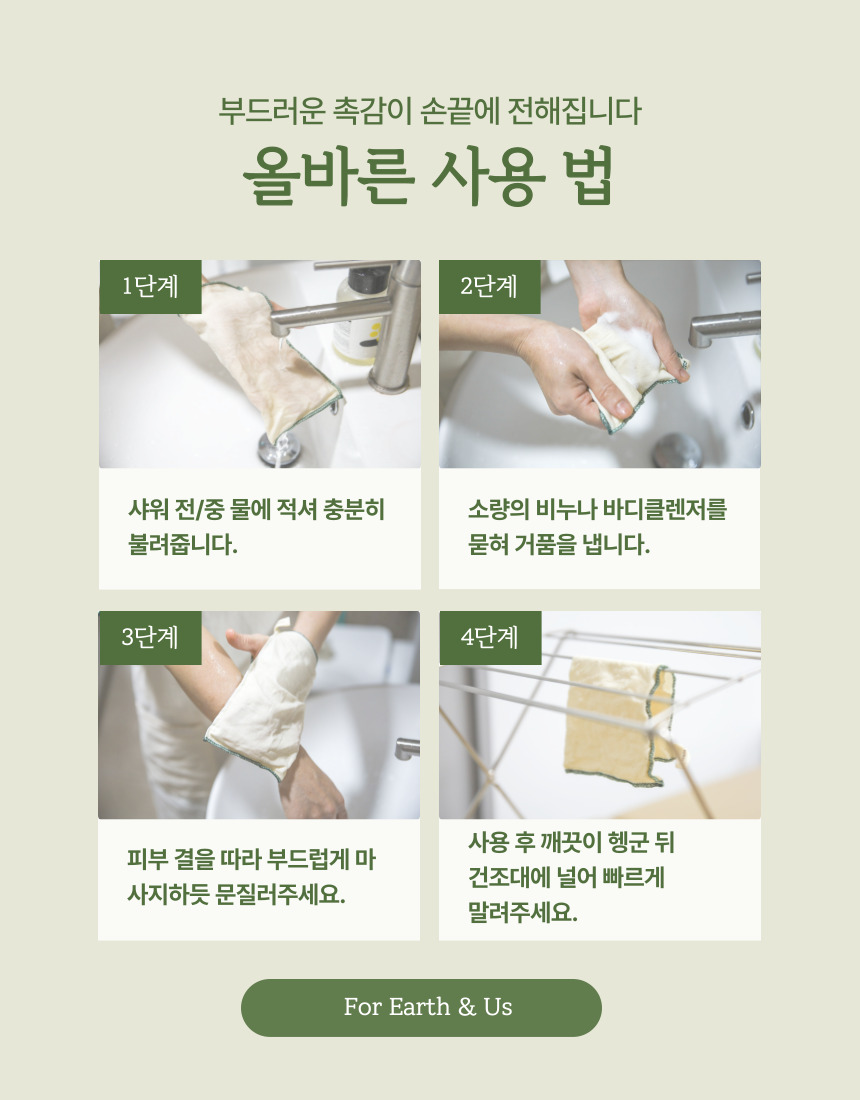 부드러운 촉감이 손끝에 전해집니다

올바른 사용 법

1단계

샤워 전/중 물에 적셔 충분히 불려줍니다.

2단계

소량의 비누나 바디클렌저를 묻혀 거품을 냅니다.

3단계

피부 결을 따라 부드럽게 마사지하듯 문질러주세요.

4단계

사용 후 깨끗이 헹군 뒤 건조대에 널어 빠르게 말려주세요.

For Earth & Us