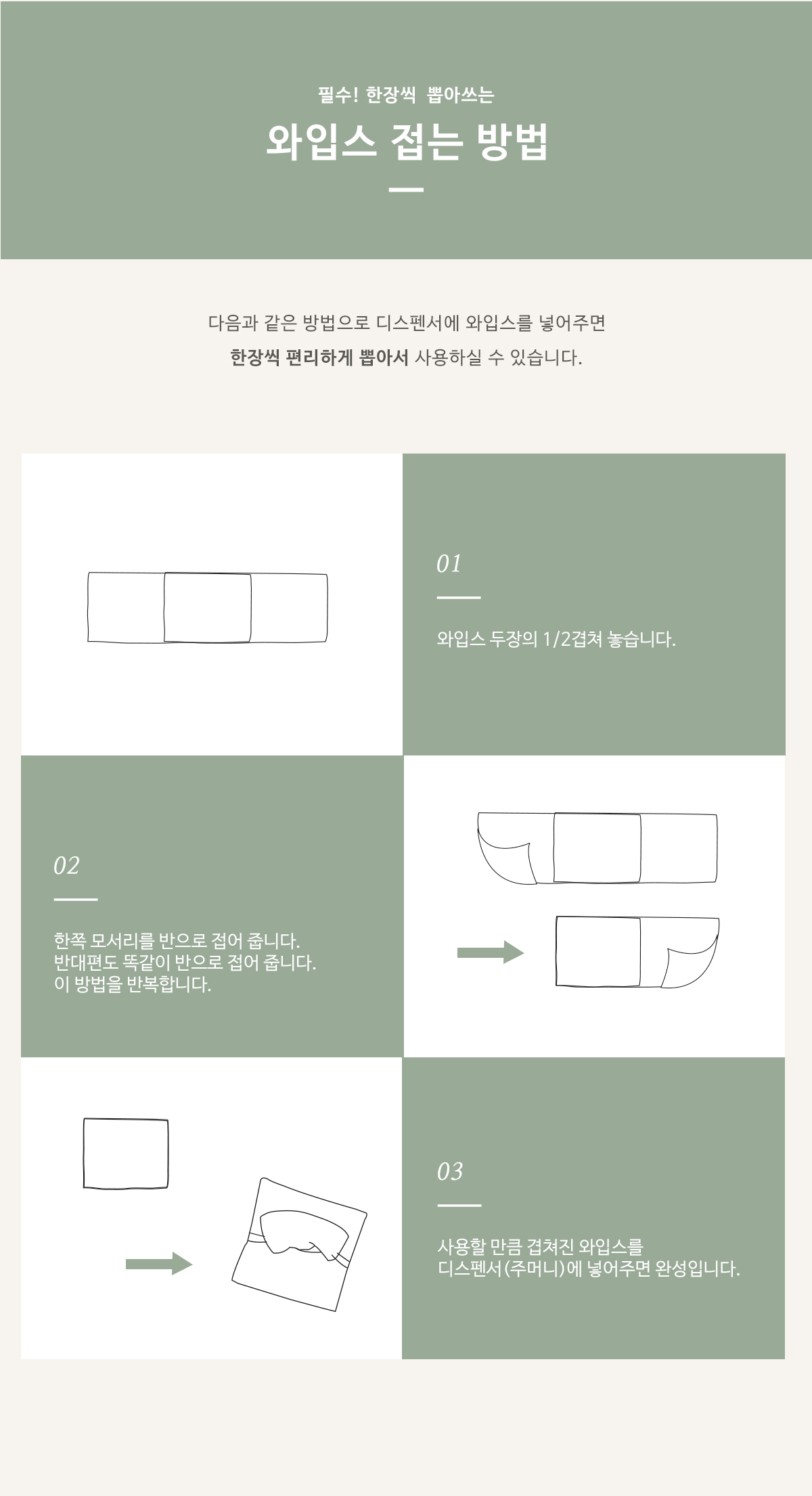 필수! 한장씩 뽑아쓰는

와입스 접는 방법

다음과 같은 방법으로 디스펜서에 와입스를 넣어주면
한장씩 편리하게 뽑아서 사용하실 수 있습니다.

01

와입스 두장의 1/2겹쳐 놓습니다.

02

한쪽 모서리를 반으로 접어 줍니다.
반대편도 똑같이 반으로 접어 줍니다.
이 방법을 반복합니다.

03

사용할 만큼 겹쳐진 와입스를
디스펜서(주머니)에 넣어주면 완성입니다.