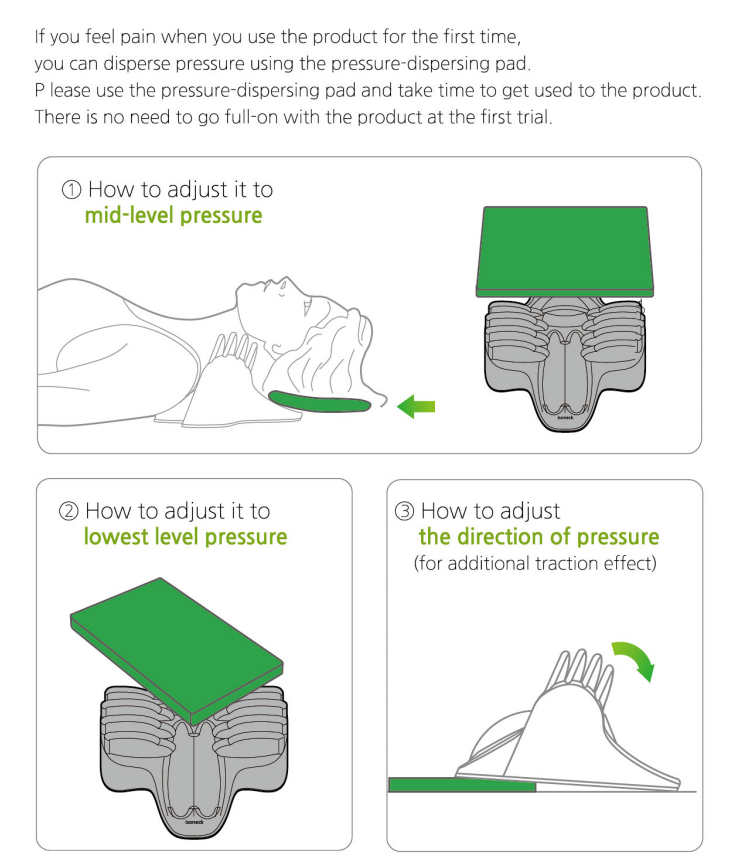 If you feel pain when you use the product for the first time, you can disperse pressure using the pressure-dispersing pad. P lease use the pressure-dispersing pad and take time to get used to the product. There is no need to go full-on with the product at the first trial.

① How to adjust it to mid-level pressure

isoneck

② How to adjust it to lowest level pressure

isoneck

③ How to adjust the direction of pressure (for additional traction effect)