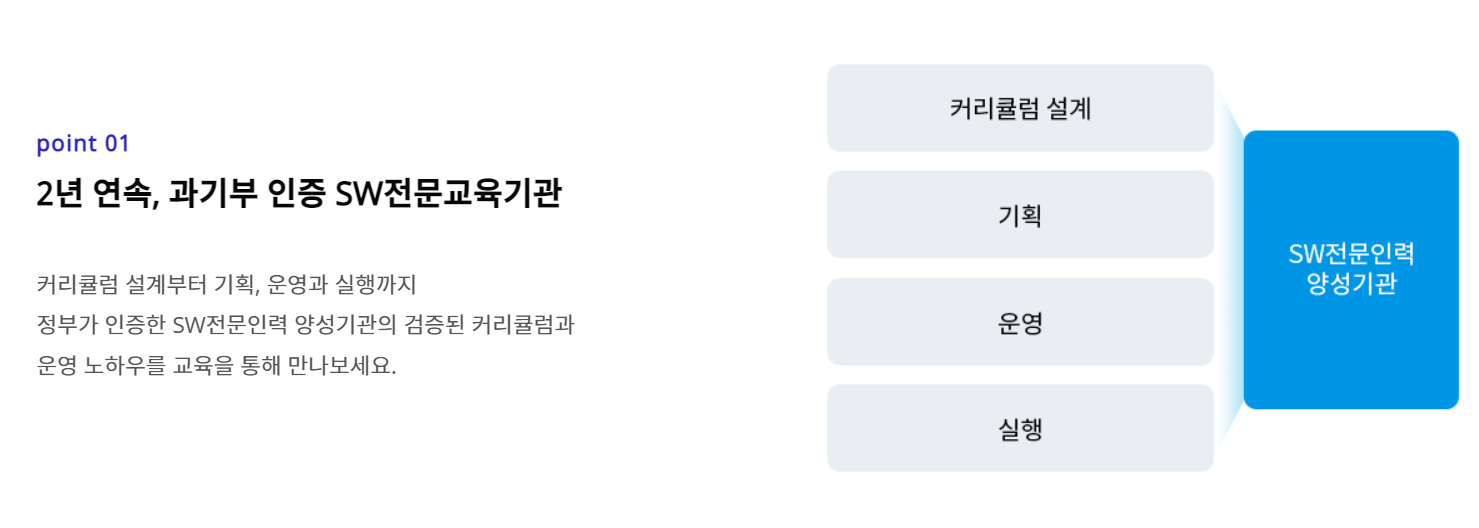 point 01

2년 연속, 과기부 인증 SW전문교육기관

커리큘럼 설계부터 기획, 운영과 실행까지 정부가 인증한 SW전문인력 양성기관의 검증된 커리큘럼과 운영 노하우를 교육을 통해 만나보세요.

커리큘럼 설계

기획

운영

실행

SW전문인력
양성기관