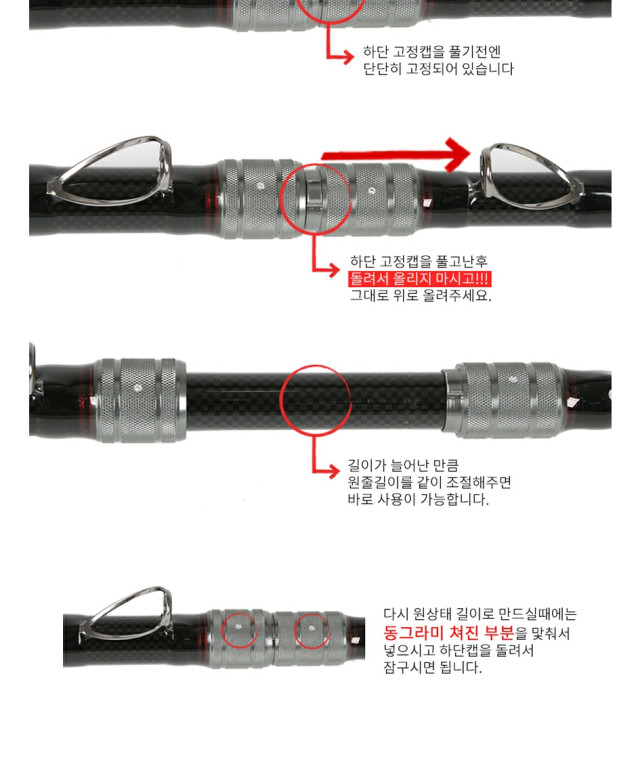 하단 고정캡을 풀기전엔
단단히 고정되어 있습니다

하단 고정캡을 풀고난후
돌려서 올리지 마시고!!!
그대로 위로 올려주세요.

길이가 늘어난 만큼
원줄길이를 같이 조절해주면
바로 사용이 가능합니다.

다시 원상태 길이로 만드실때에는
동그라미 쳐진 부분을 맞춰서
넣으시고 하단캡을 돌려서
잠구시면 됩니다.