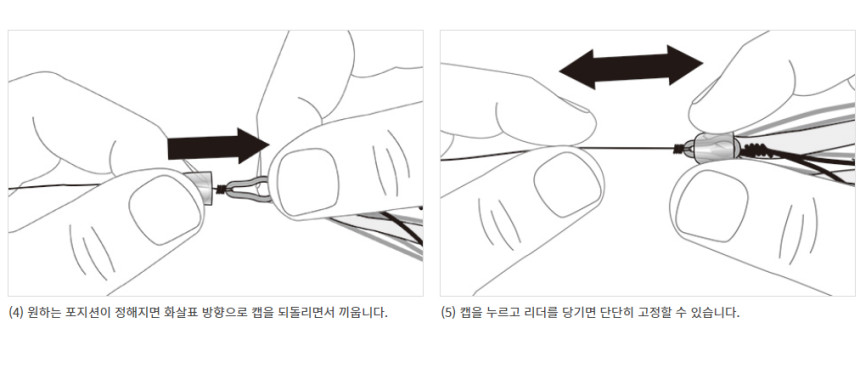 (4) 원하는 포지션이 정해지면 화살표 방향으로 캡을 되돌리면서 끼웁니다.

(5) 캡을 누르고 리더를 당기면 단단히 고정할 수 있습니다.